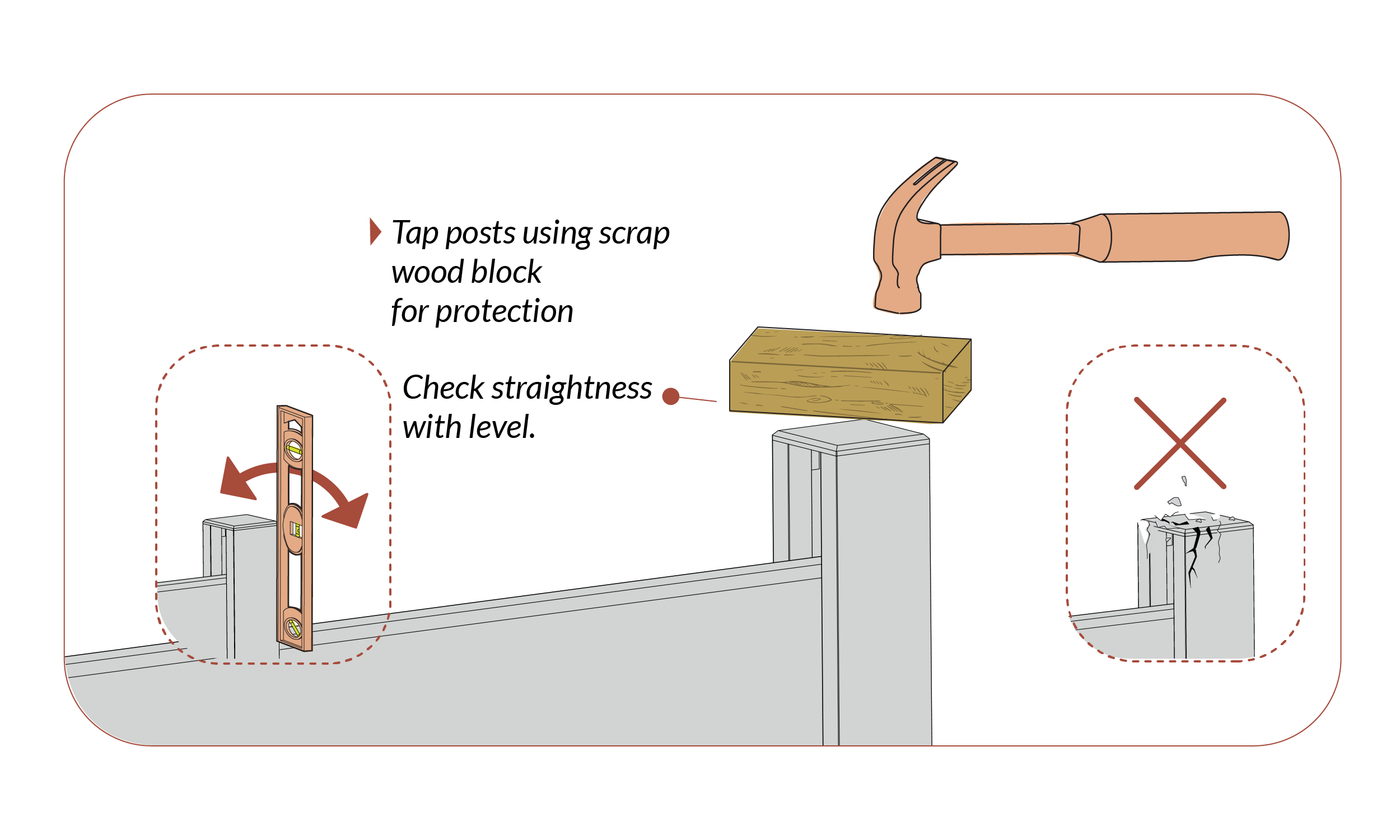 Tap posts using scrap wood block for protection

Check straightness with level.