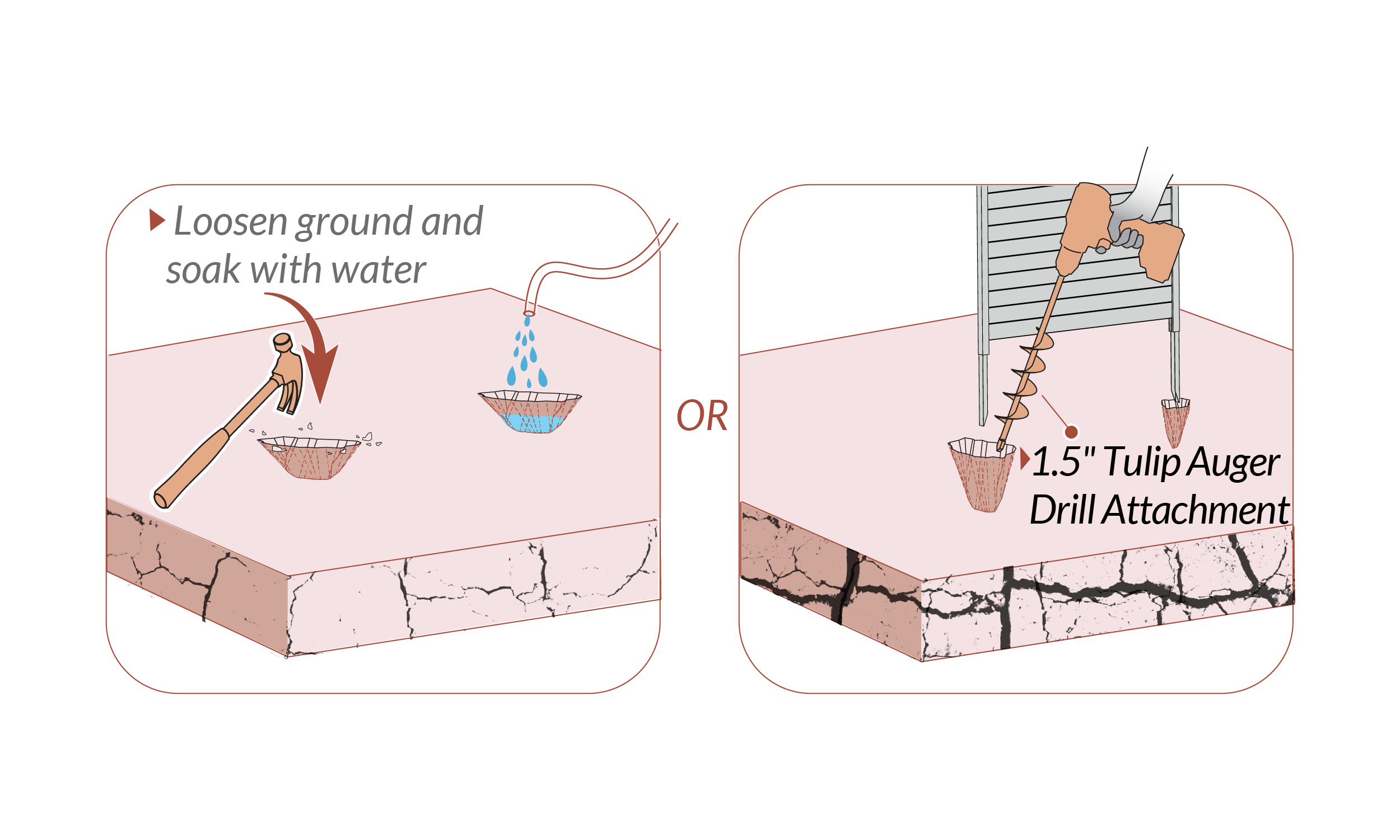 Loosen ground and soak with water

OR

1.5" Tulip Auger Drill Attachment