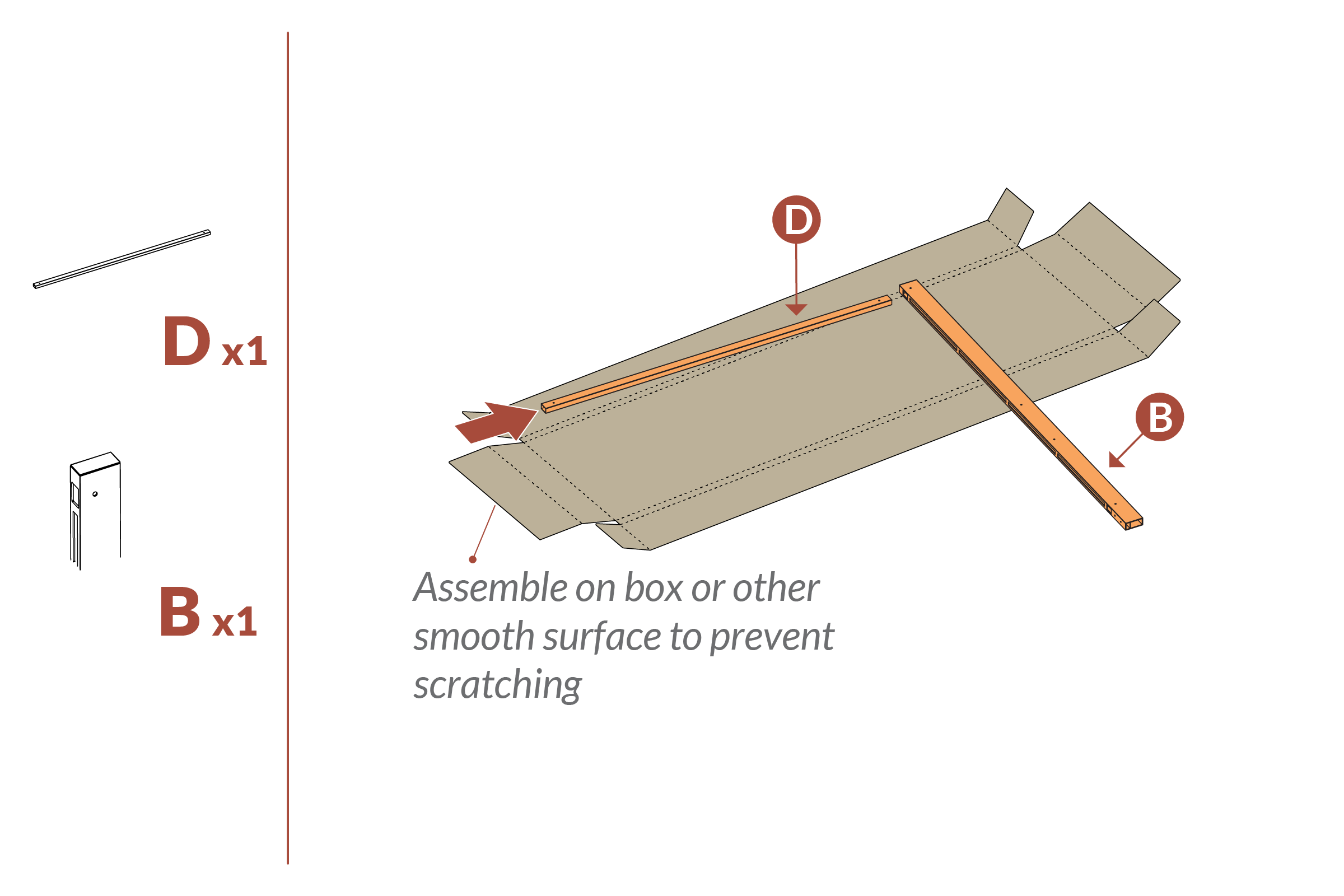 D x1

B x1

D

B

Assemble on box or other smooth surface to prevent scratching