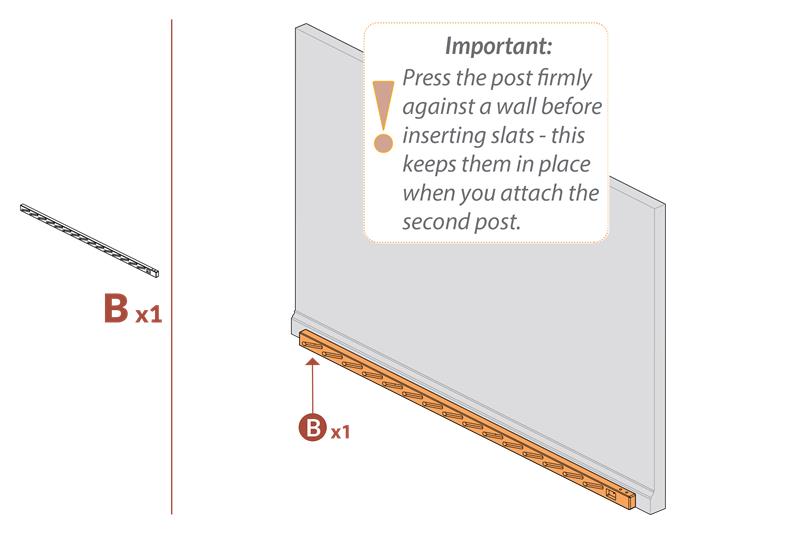 B x1

Important:
Press the post firmly against a wall before inserting slats - this keeps them in place when you attach the second post.

B x1