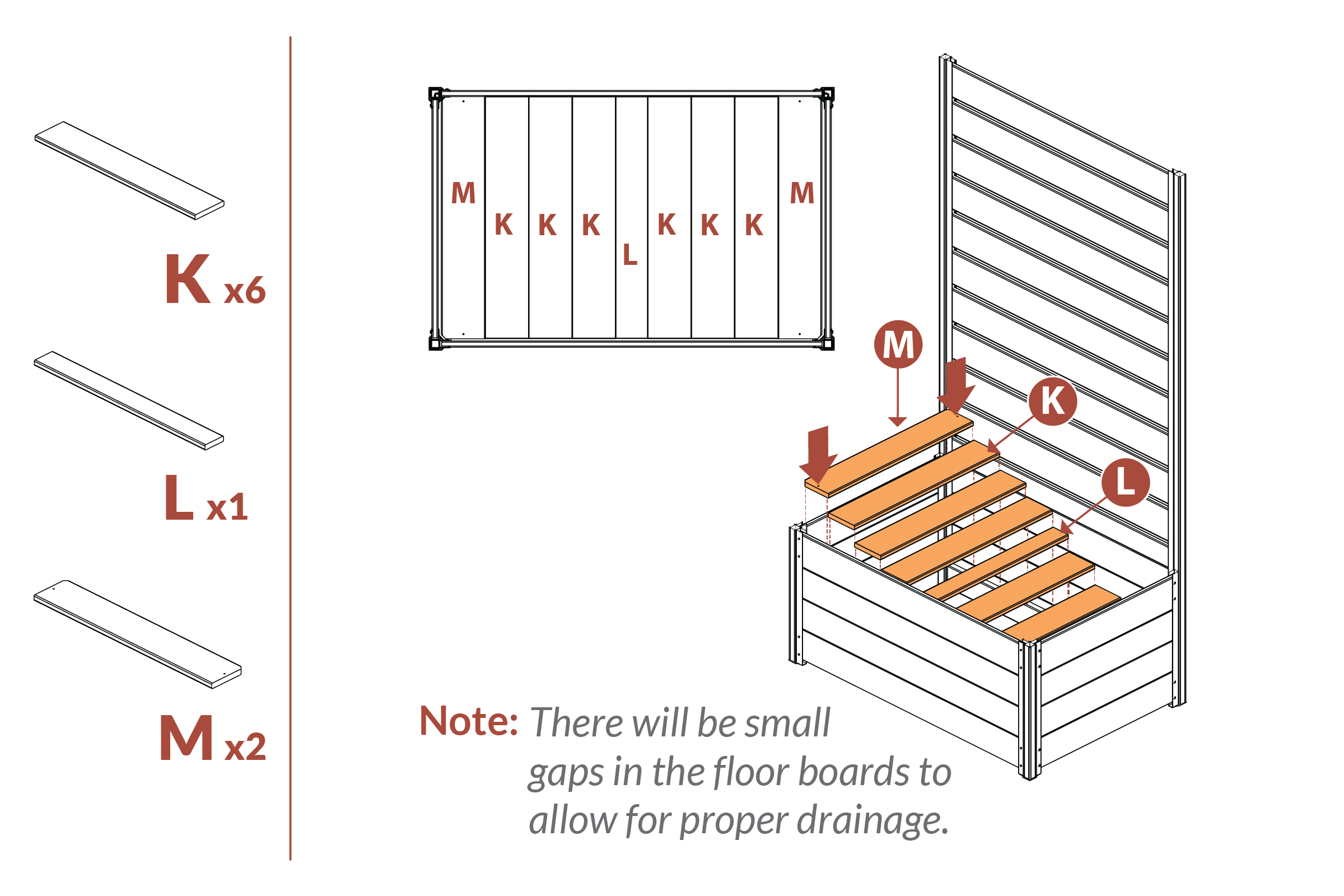 K x6

L x1

M x2

M K K K L K K K M

M

K

L

Note: There will be small gaps in the floor boards to allow for proper drainage.