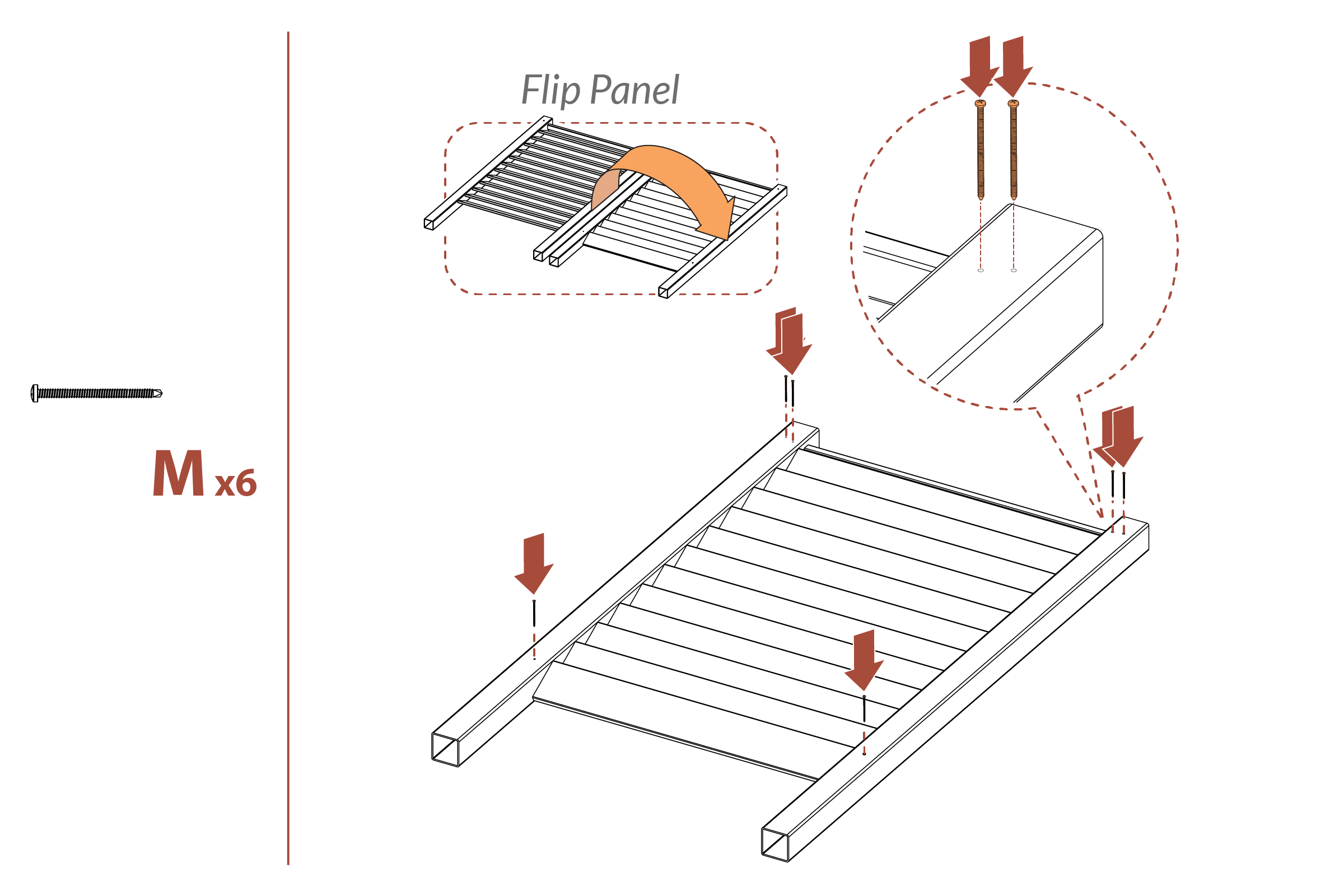 M x6

Flip Panel