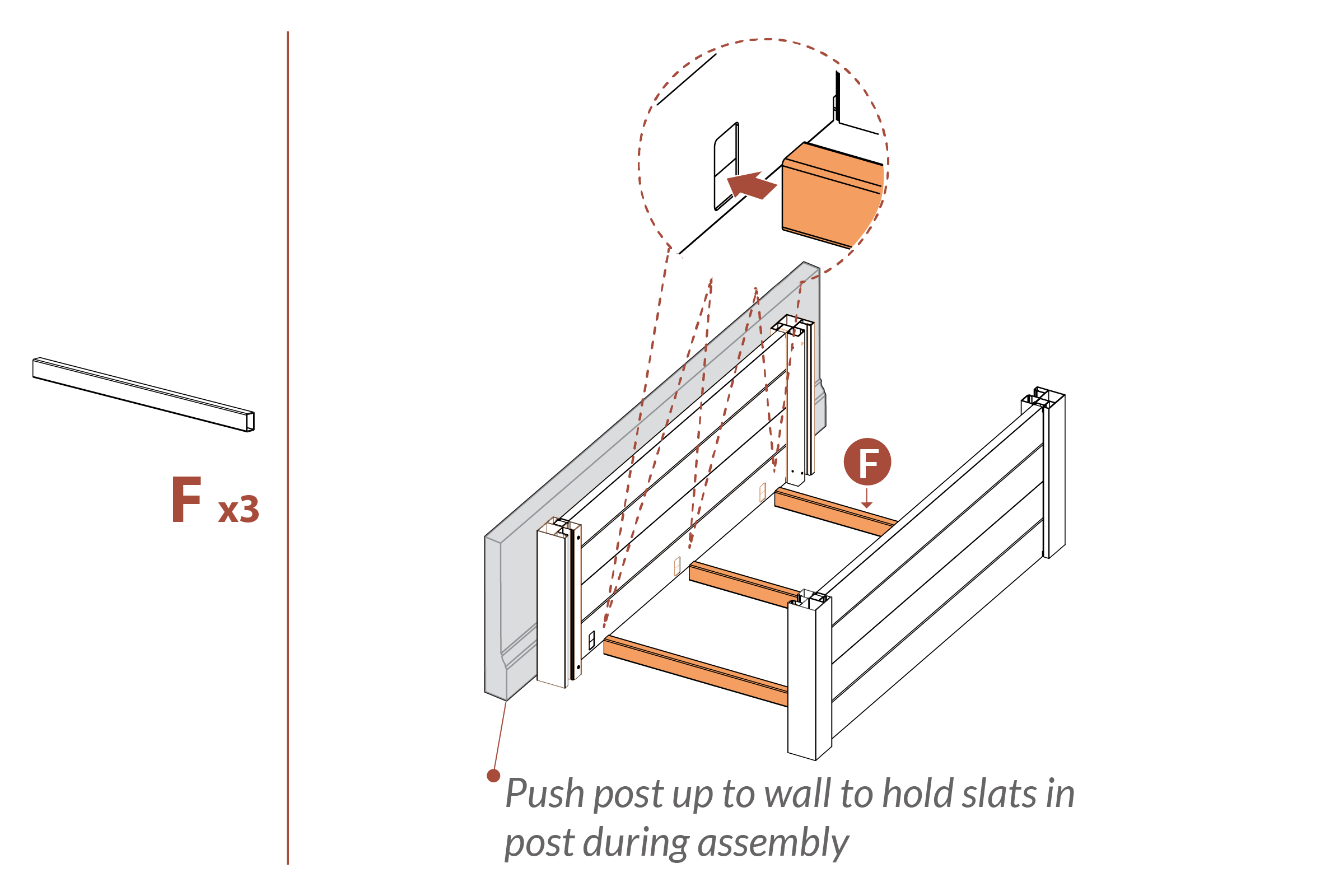 F x3

F

Push post up to wall to hold slats in post during assembly