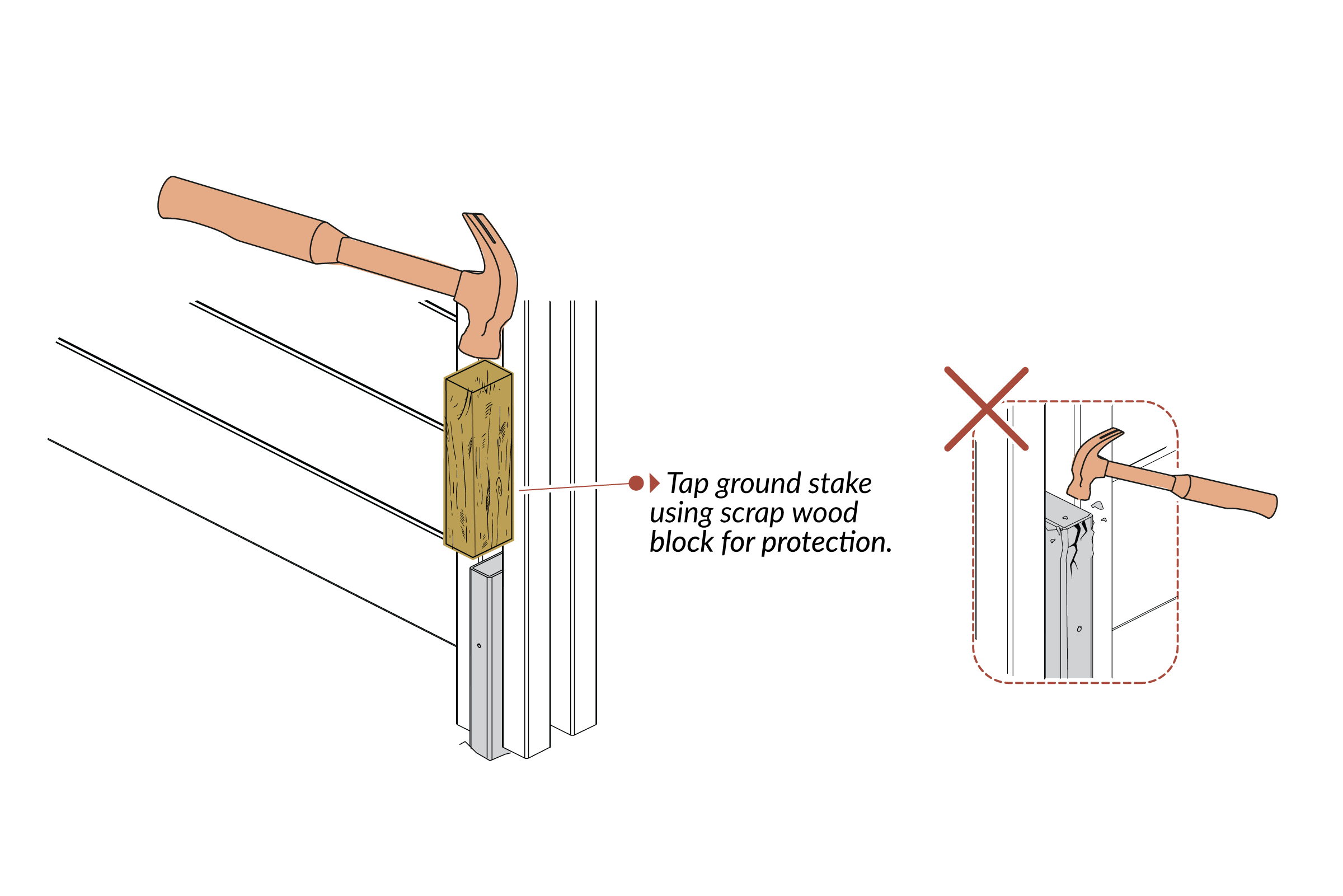 Tap ground stake using scrap wood block for protection.