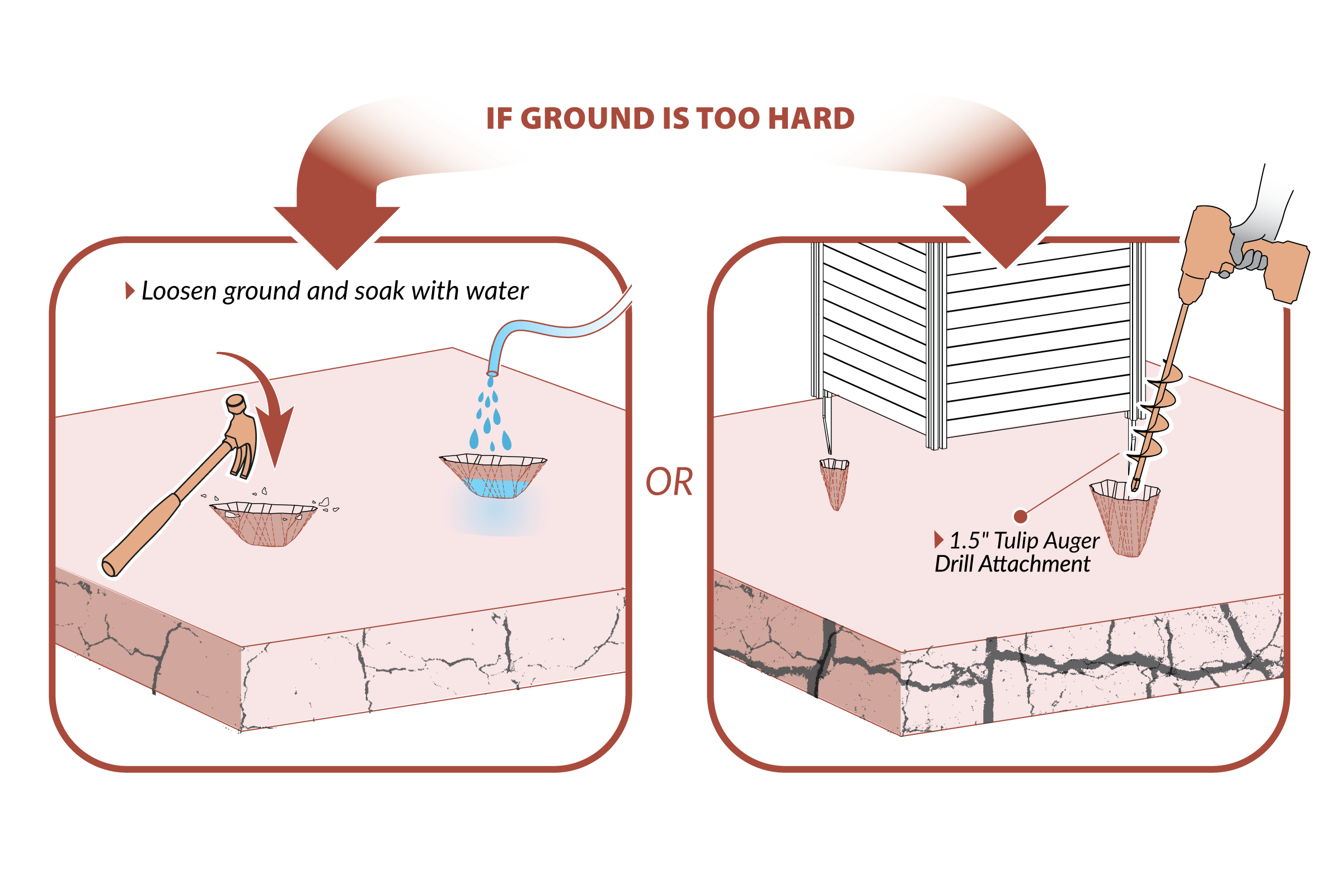 IF GROUND IS TOO HARD

Loosen ground and soak with water

OR

1.5" Tulip Auger Drill Attachment