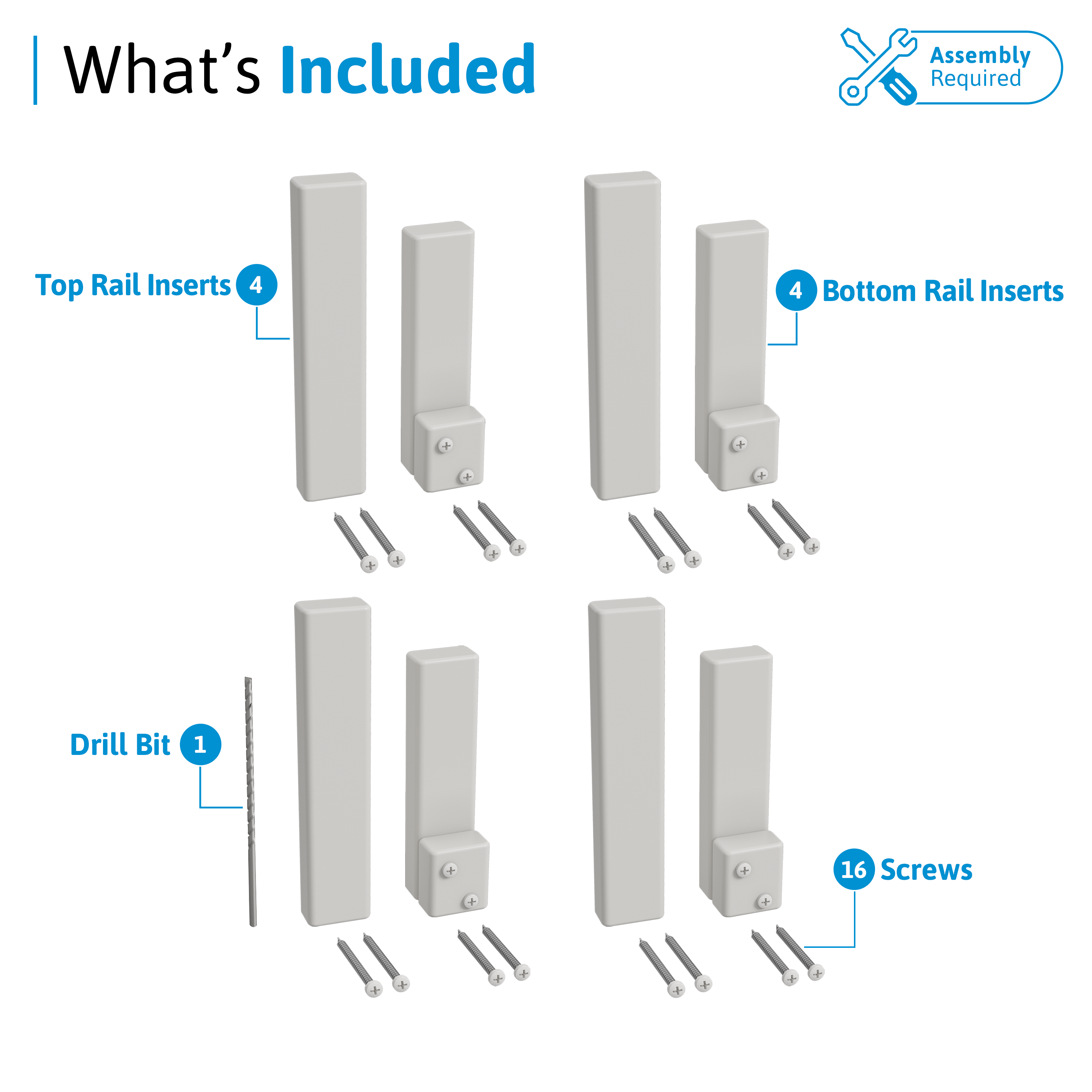 What's Included

Assembly Required

Top Rail Inserts 4

4 Bottom Rail Inserts

Drill Bit 1

16 Screws