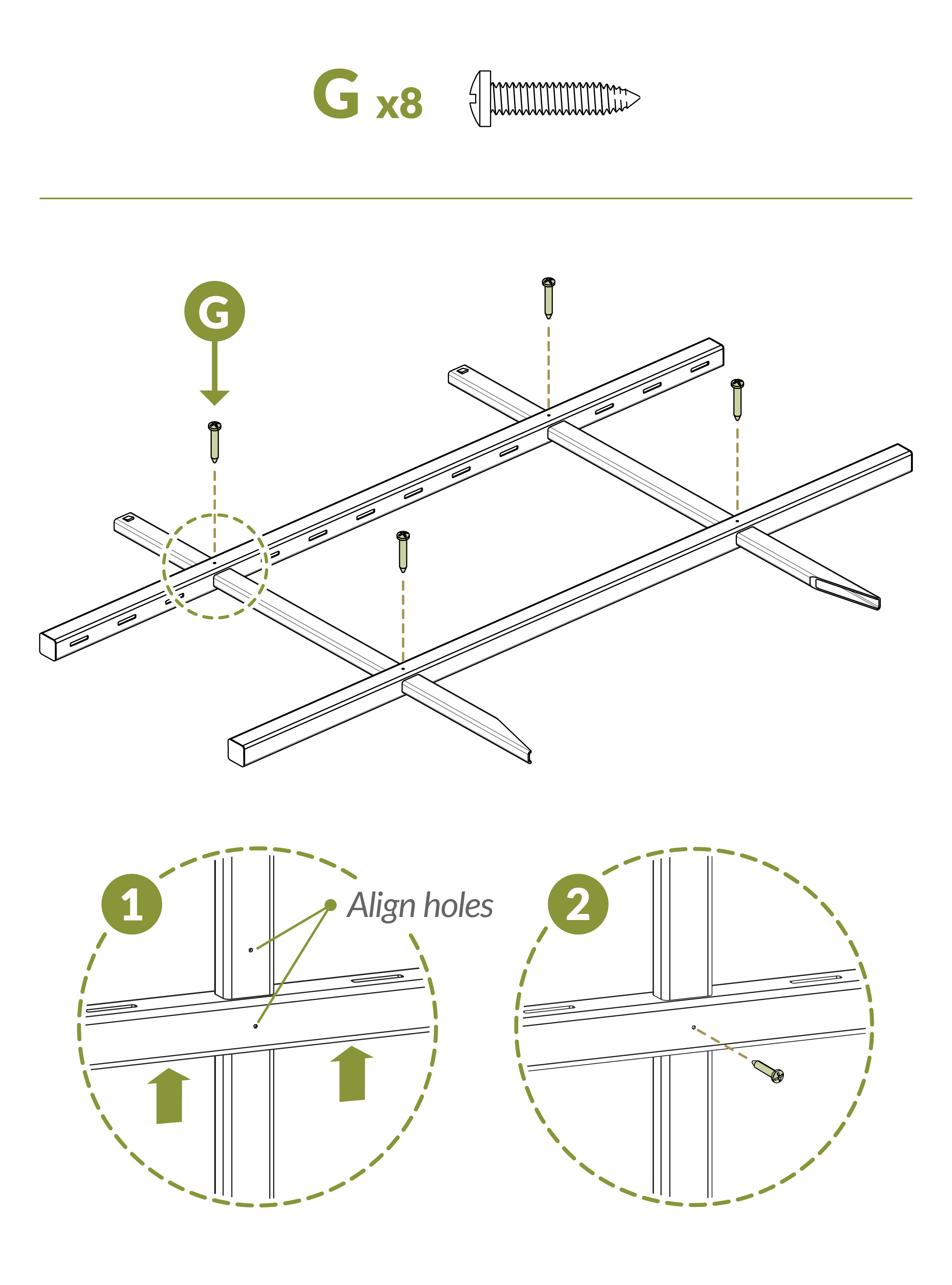 G x8

G

1

Align holes

2