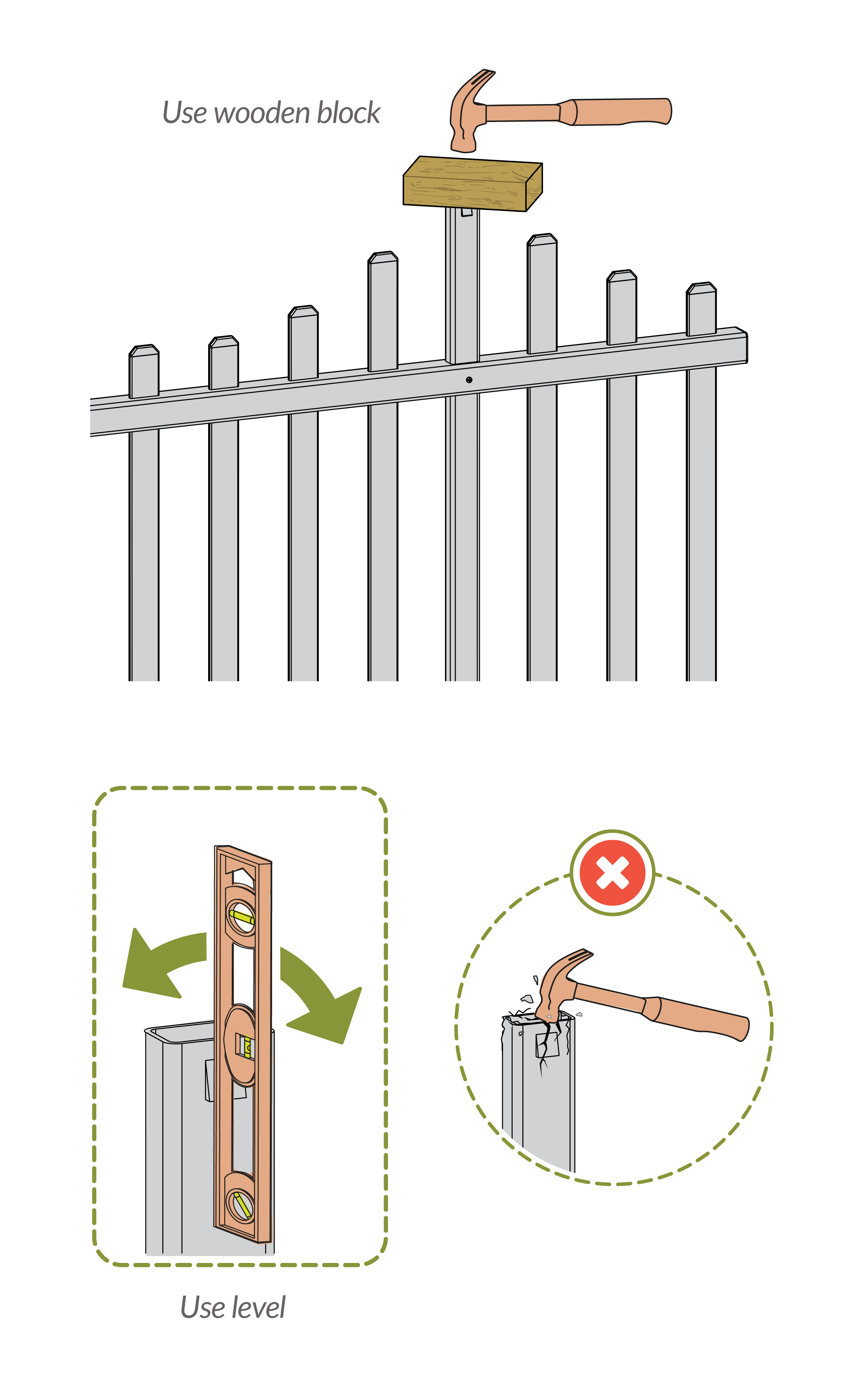 Use wooden block

Use level