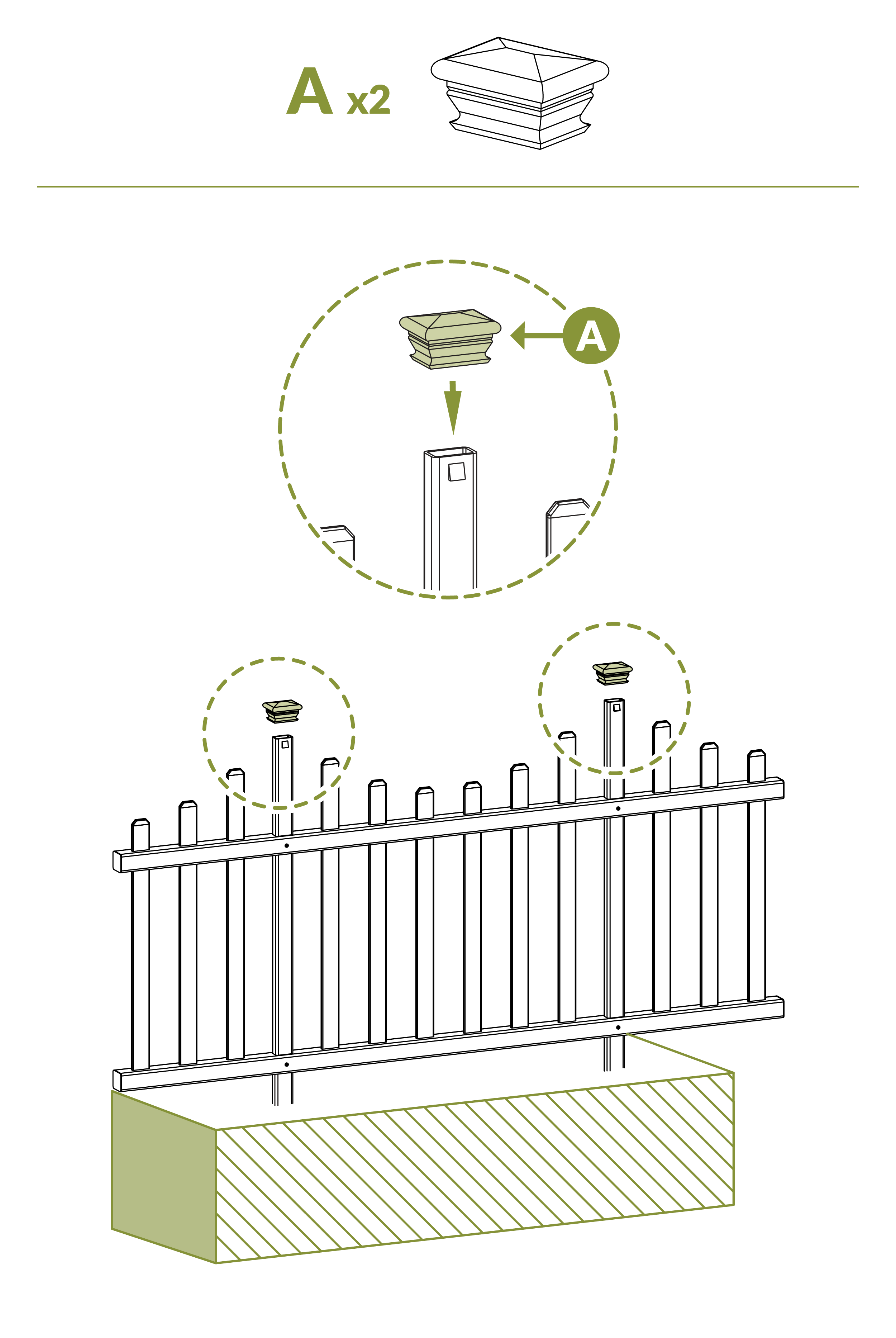 A x2

A