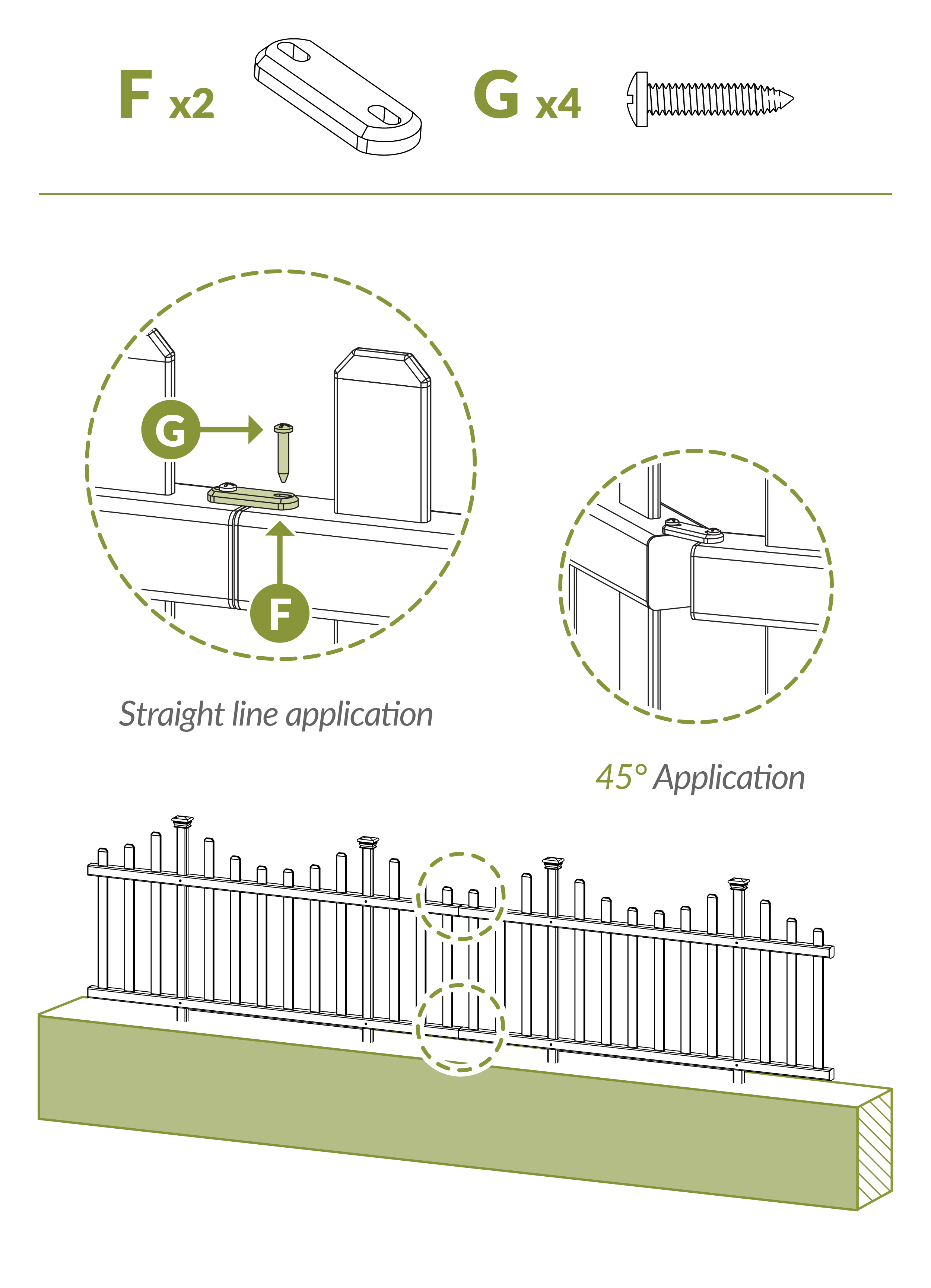 F x2

G x4

G

F

Straight line application

45° Application