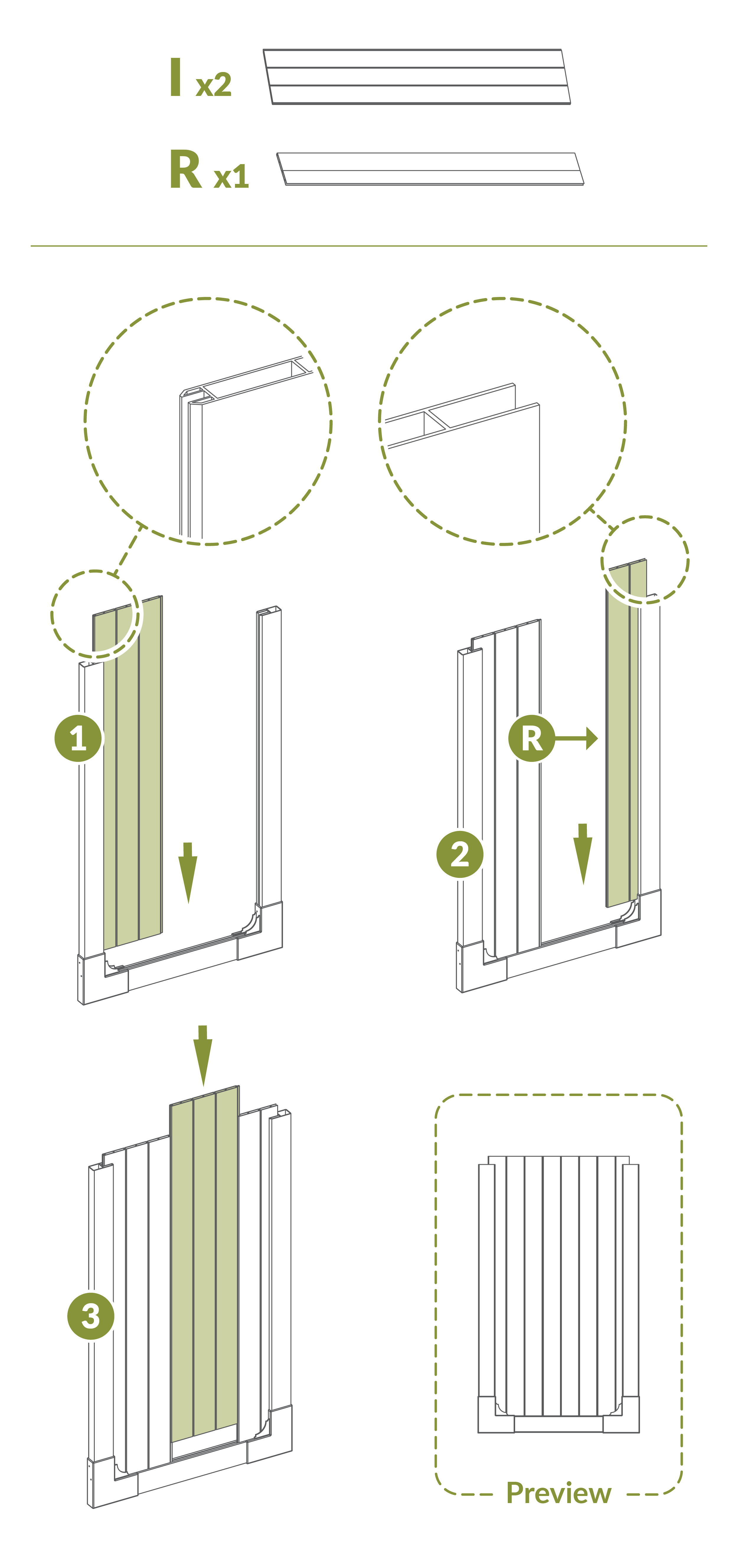 I x2

R x1

1

R

2

3

Preview