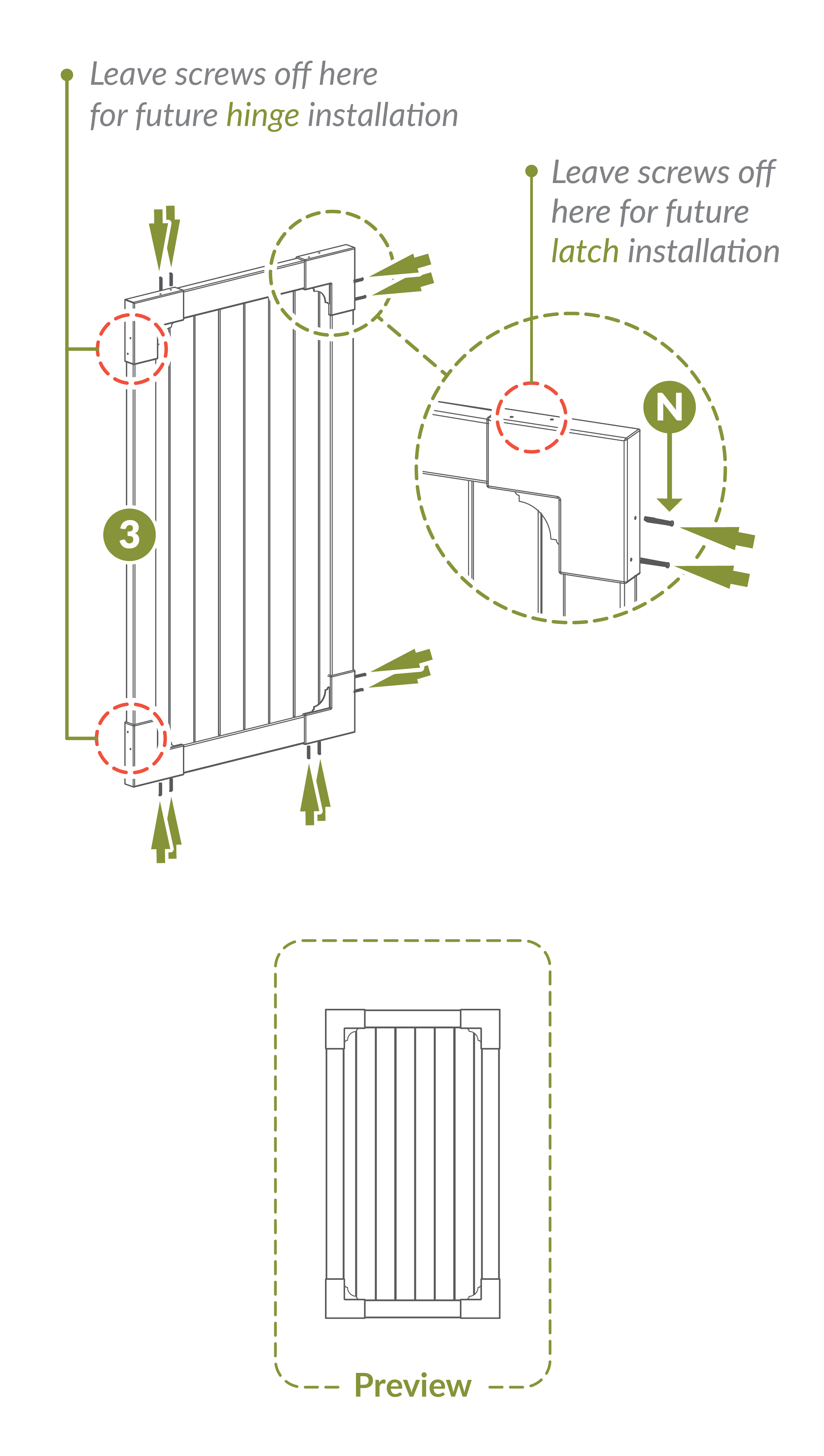 Leave screws off here for future hinge installation

Leave screws off here for future latch installation

N

3

Preview