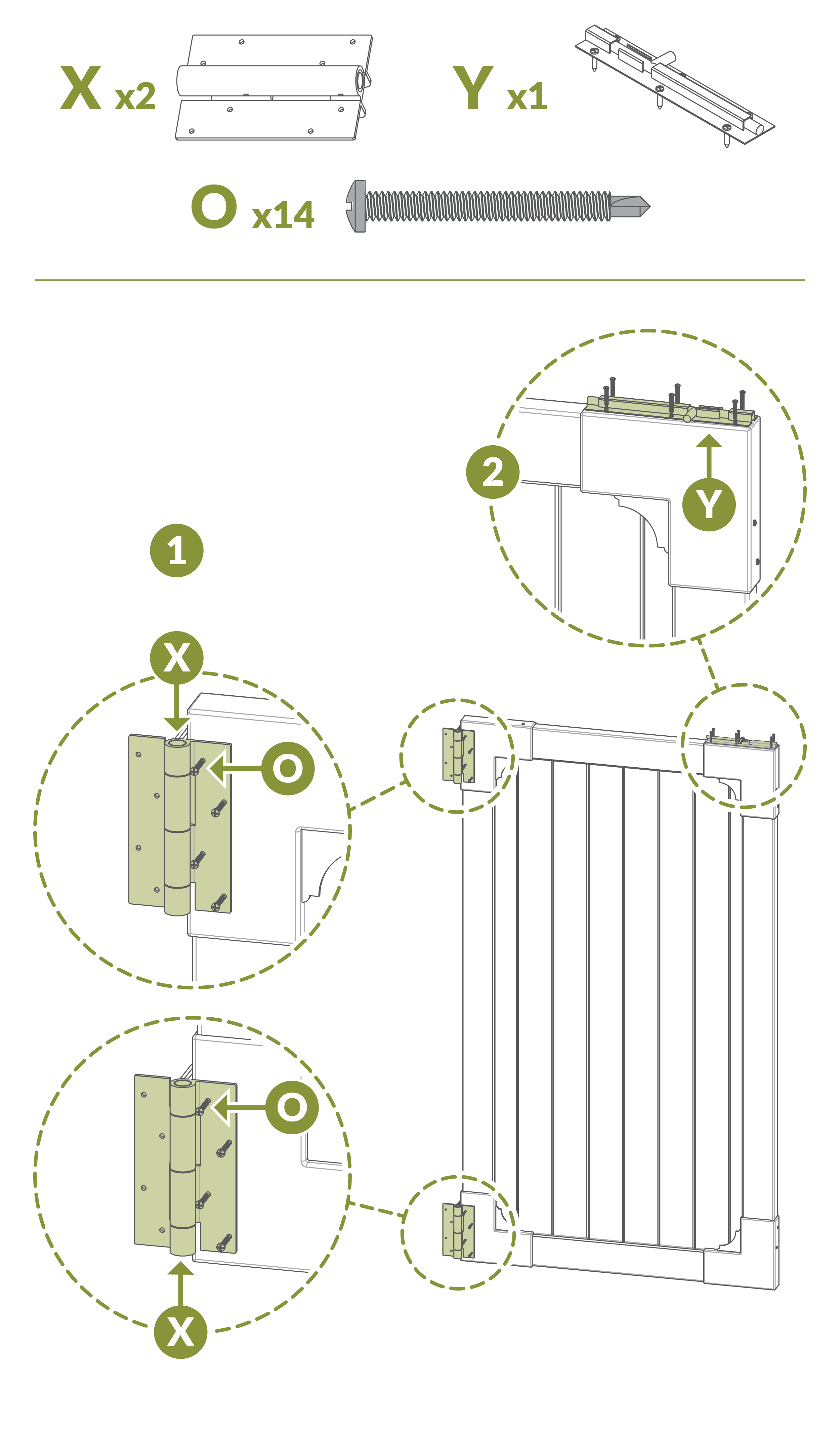 X x2

Y x1

O x14

2

Y

1

X

O

O

X