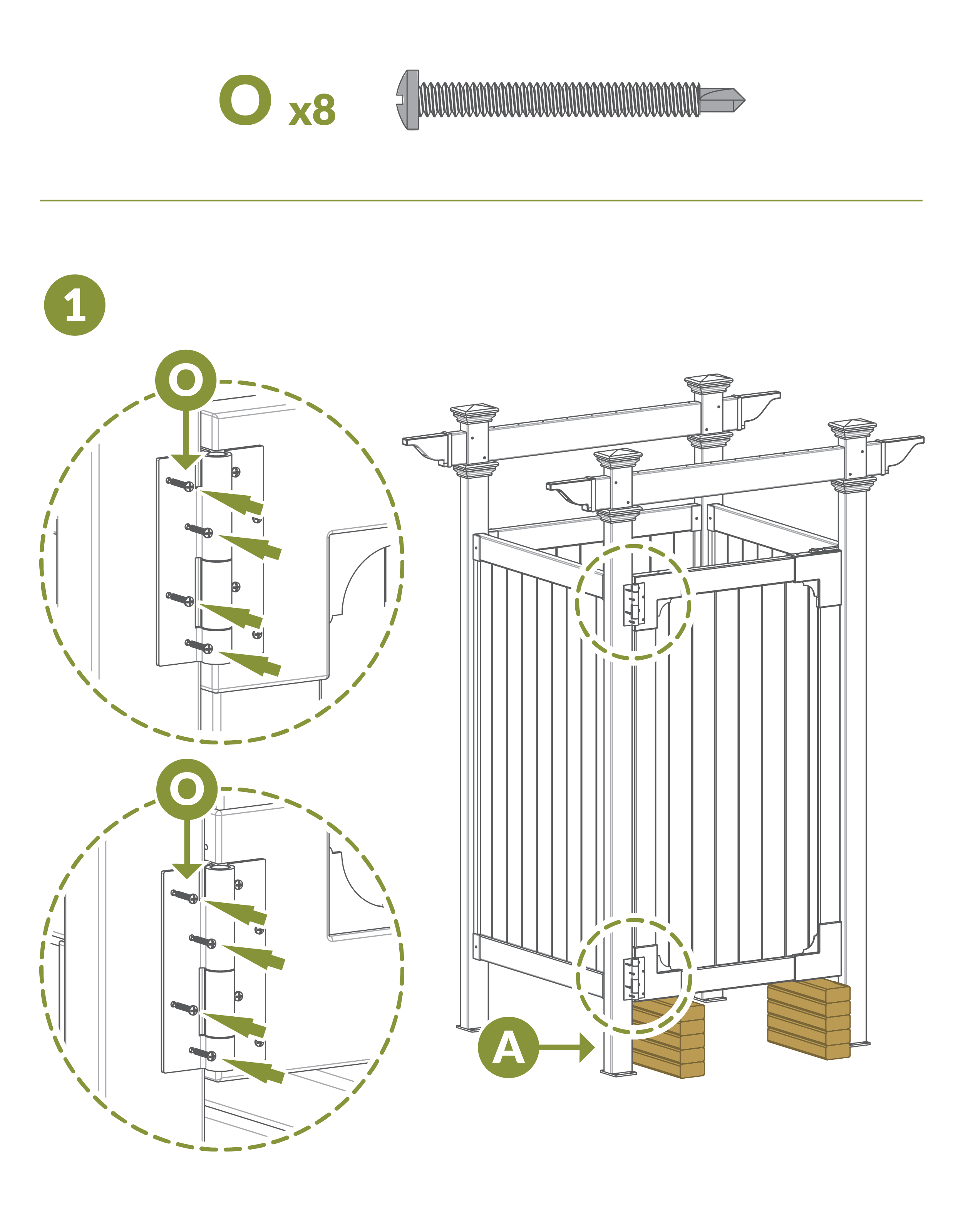 O x8

1

O

O

A