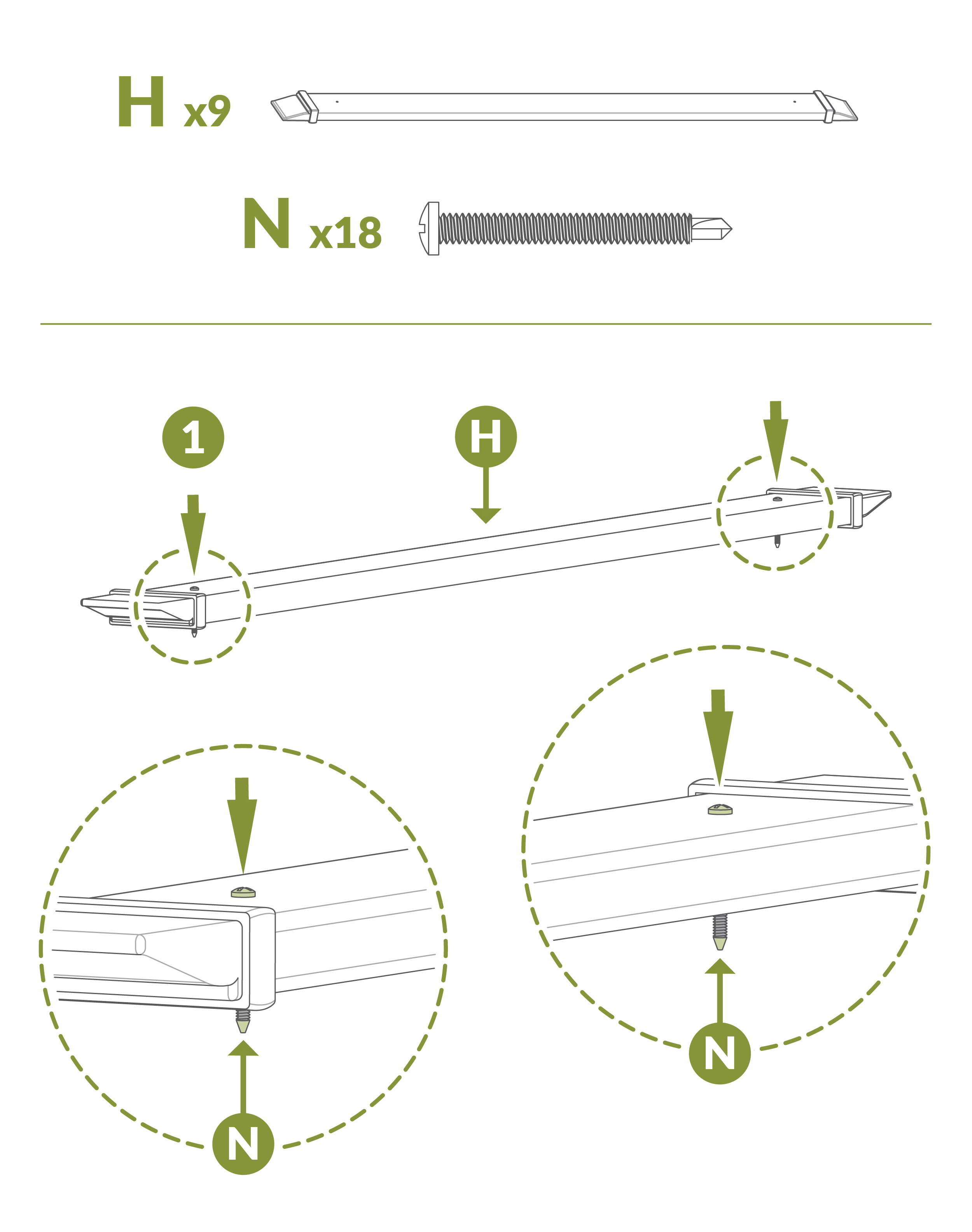 H x9

N x18

1

H

N

N