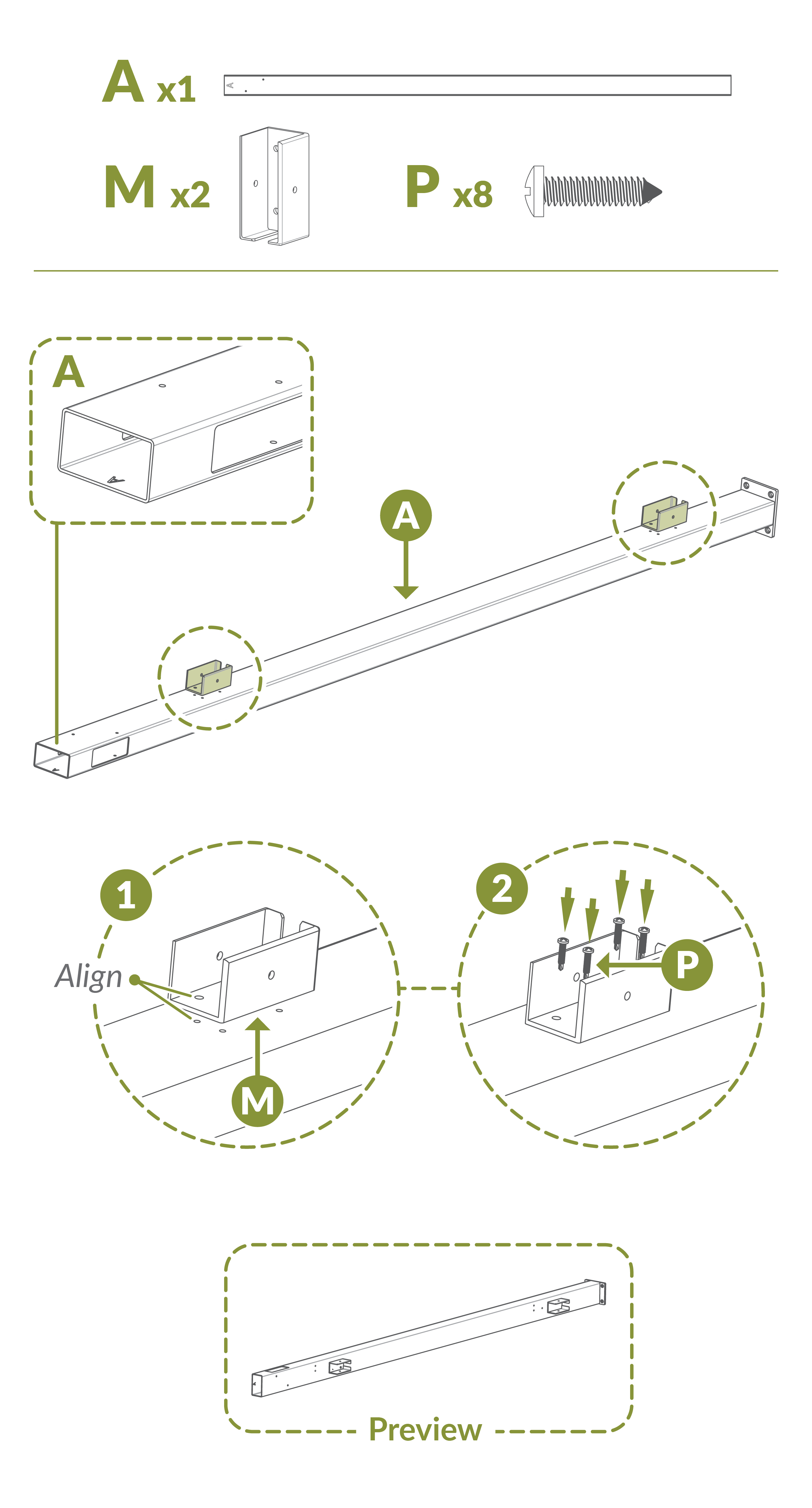 A x1

M x2

P x8

A

A

1

Align

M

2

P

Preview