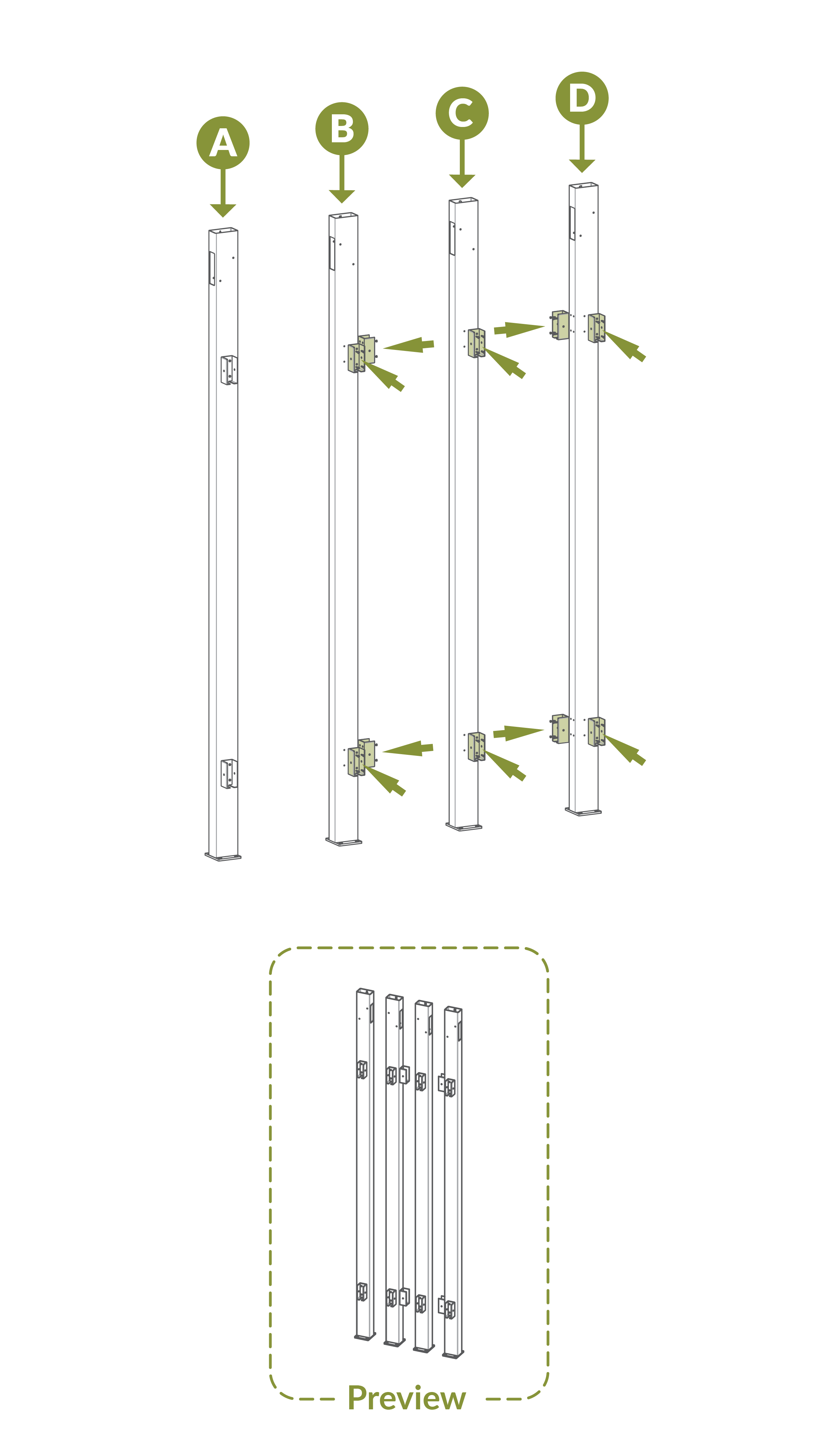 A
B
C
D

Preview