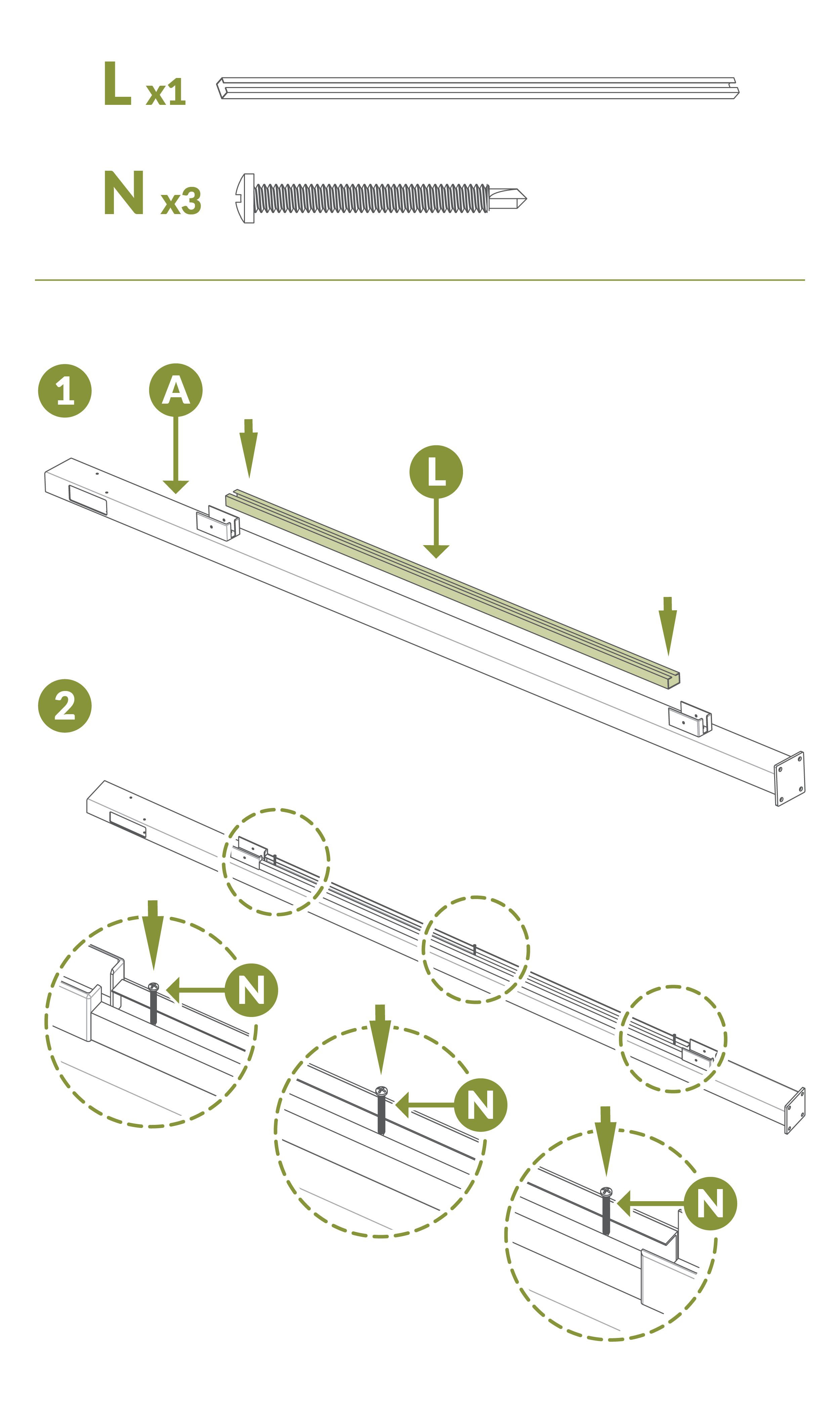 L x1

N x3

1

A

L

2

N

N

N