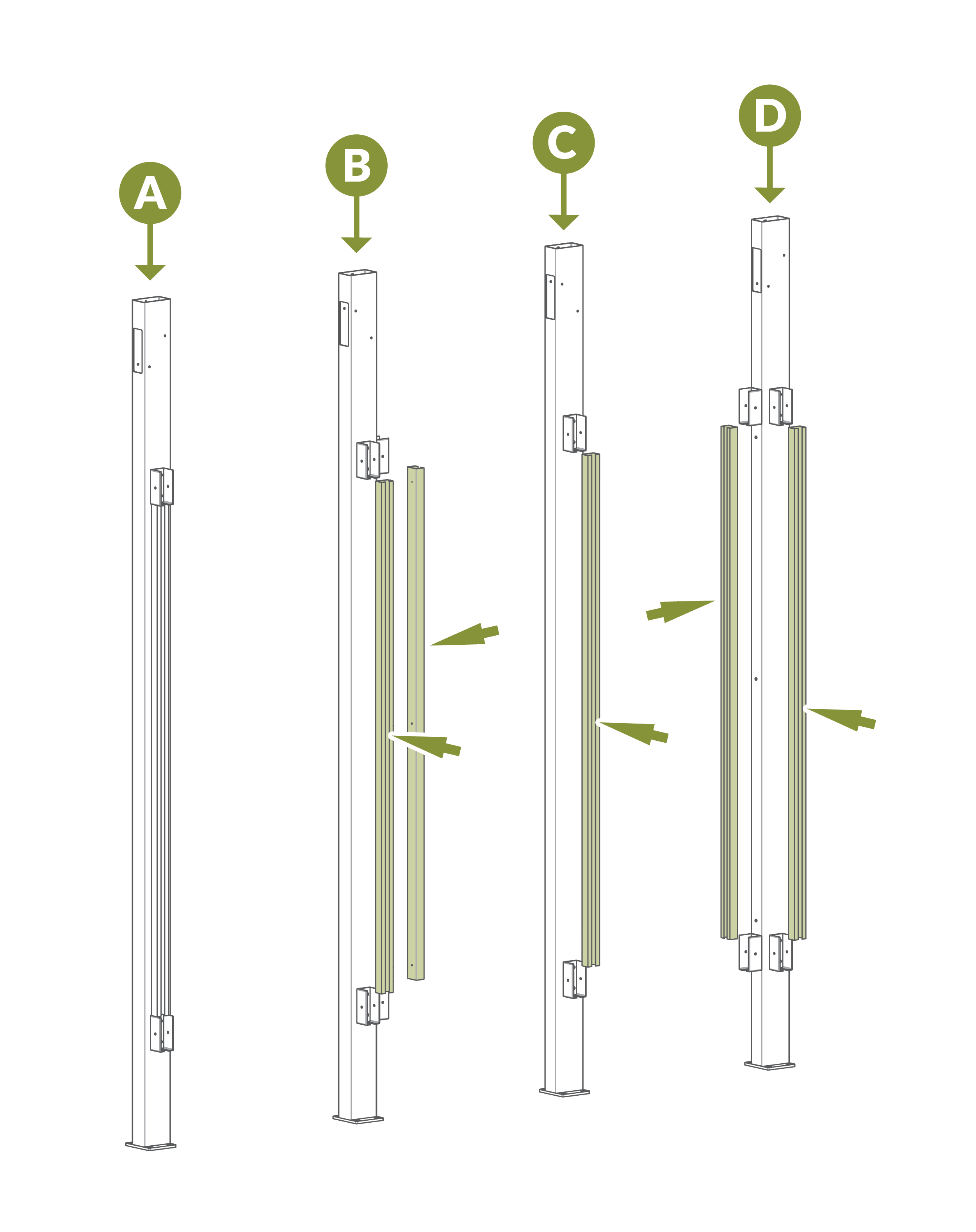 A

B

C

D