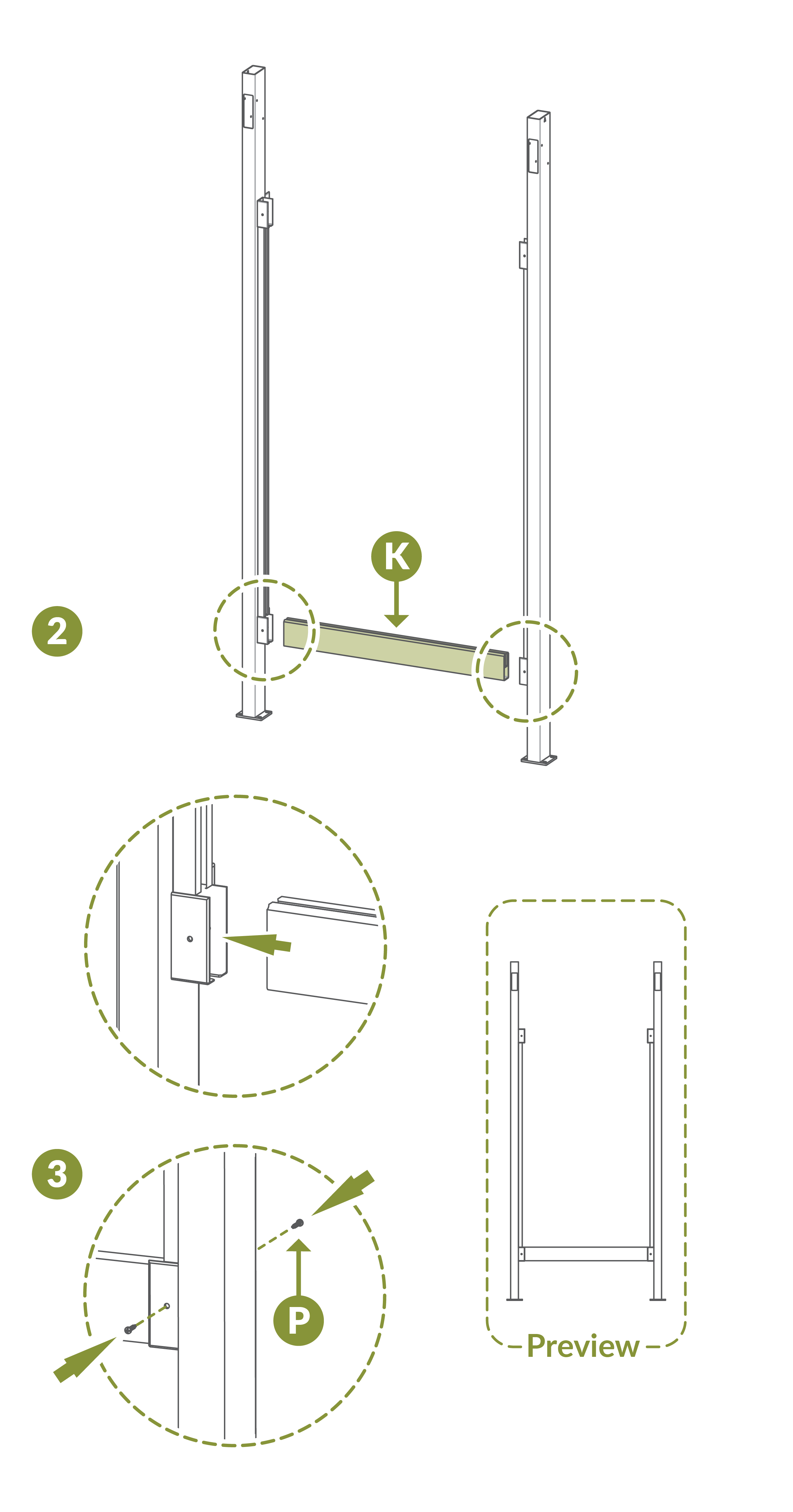 K

2

3

P

Preview