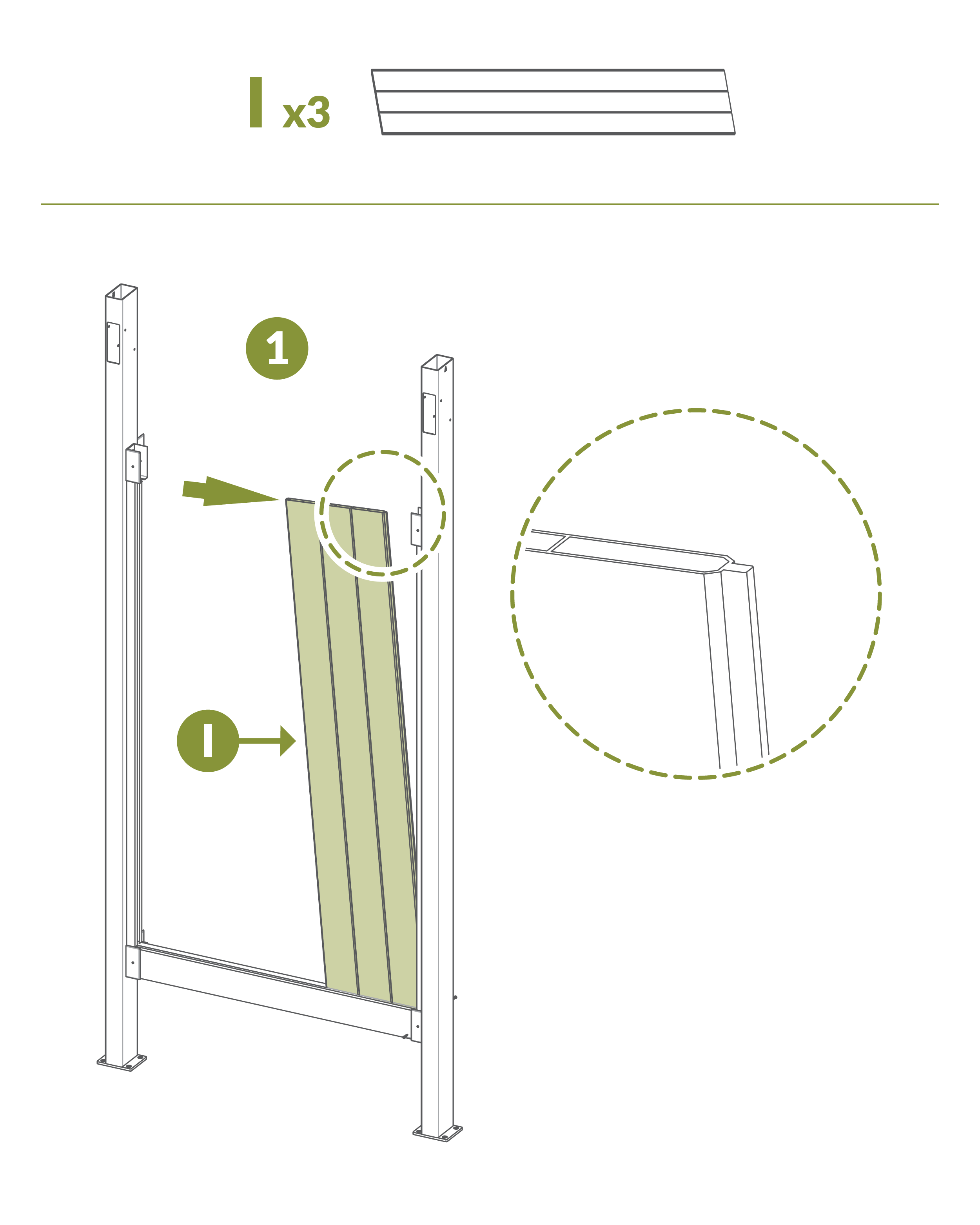 I x3

1

I