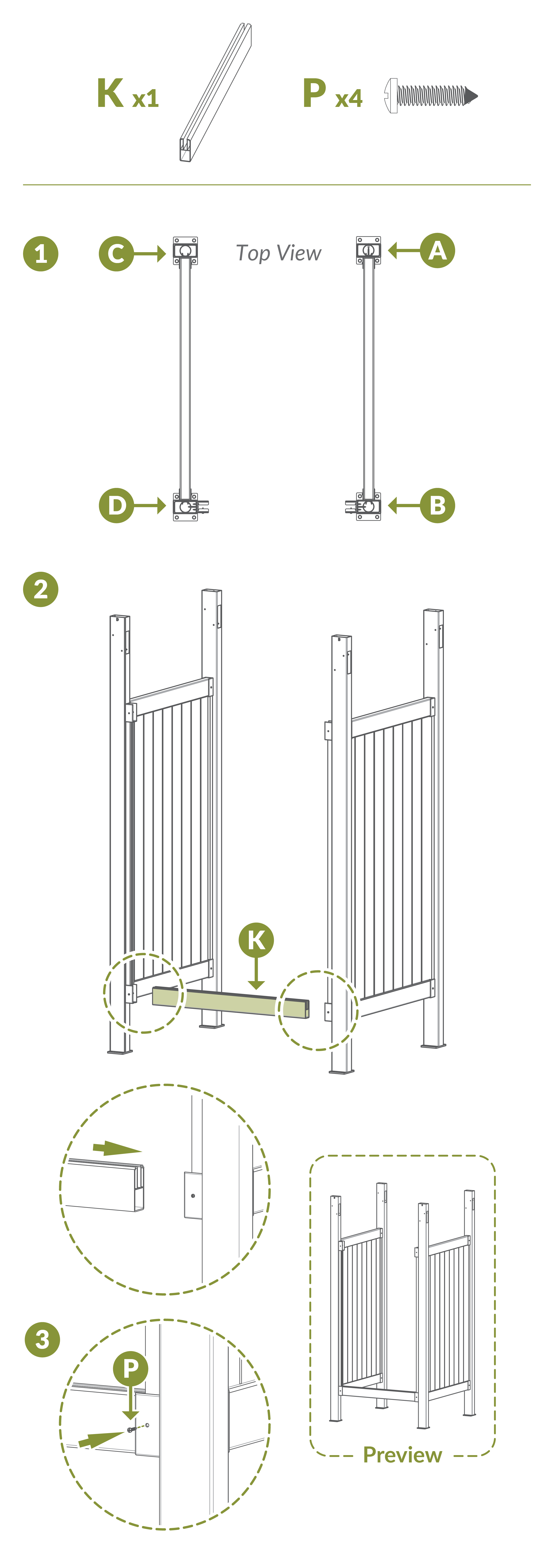 K x1

P x4

1

C

Top View

A

D

B

2

K

3

P

Preview