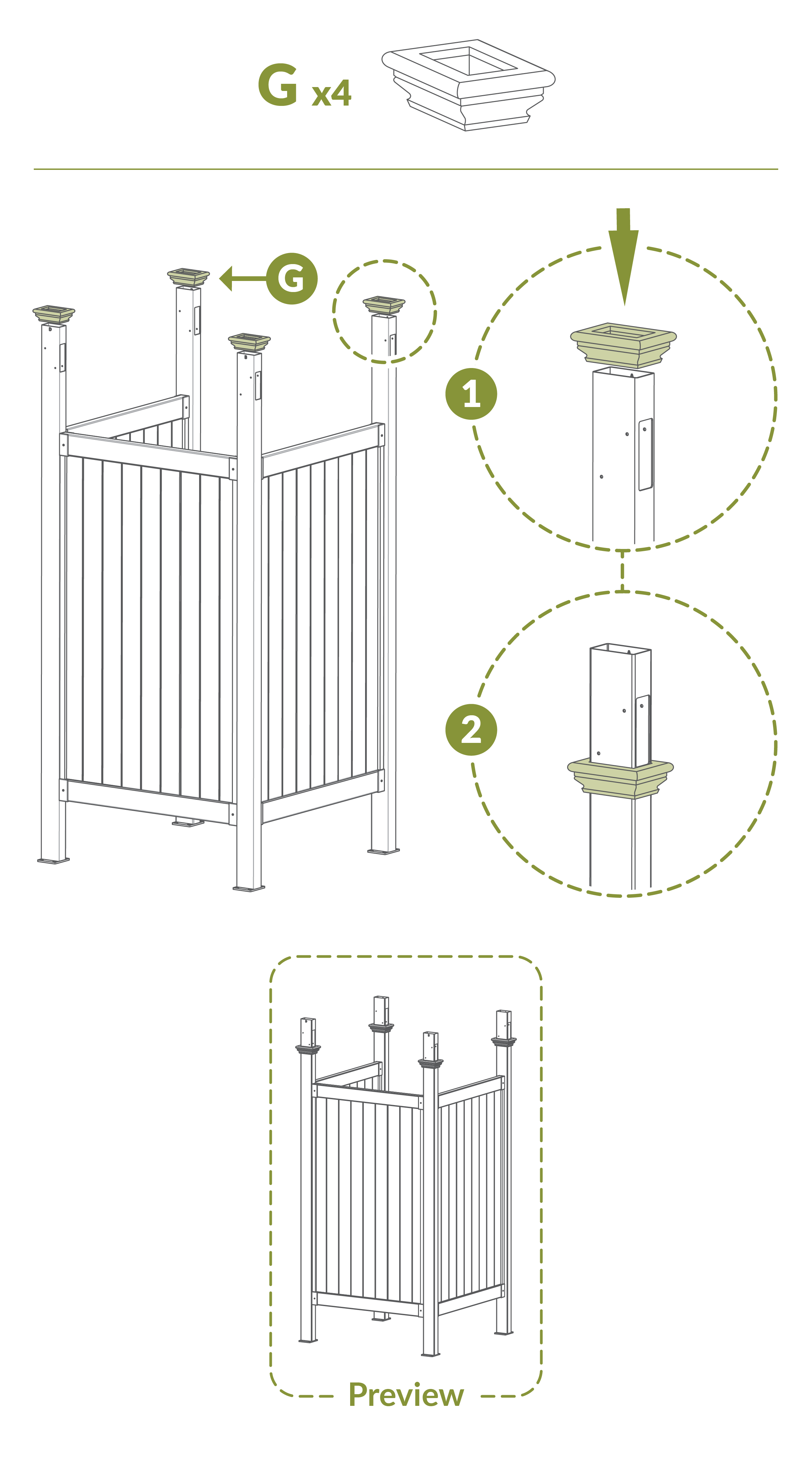 G x4

G

1

2

Preview