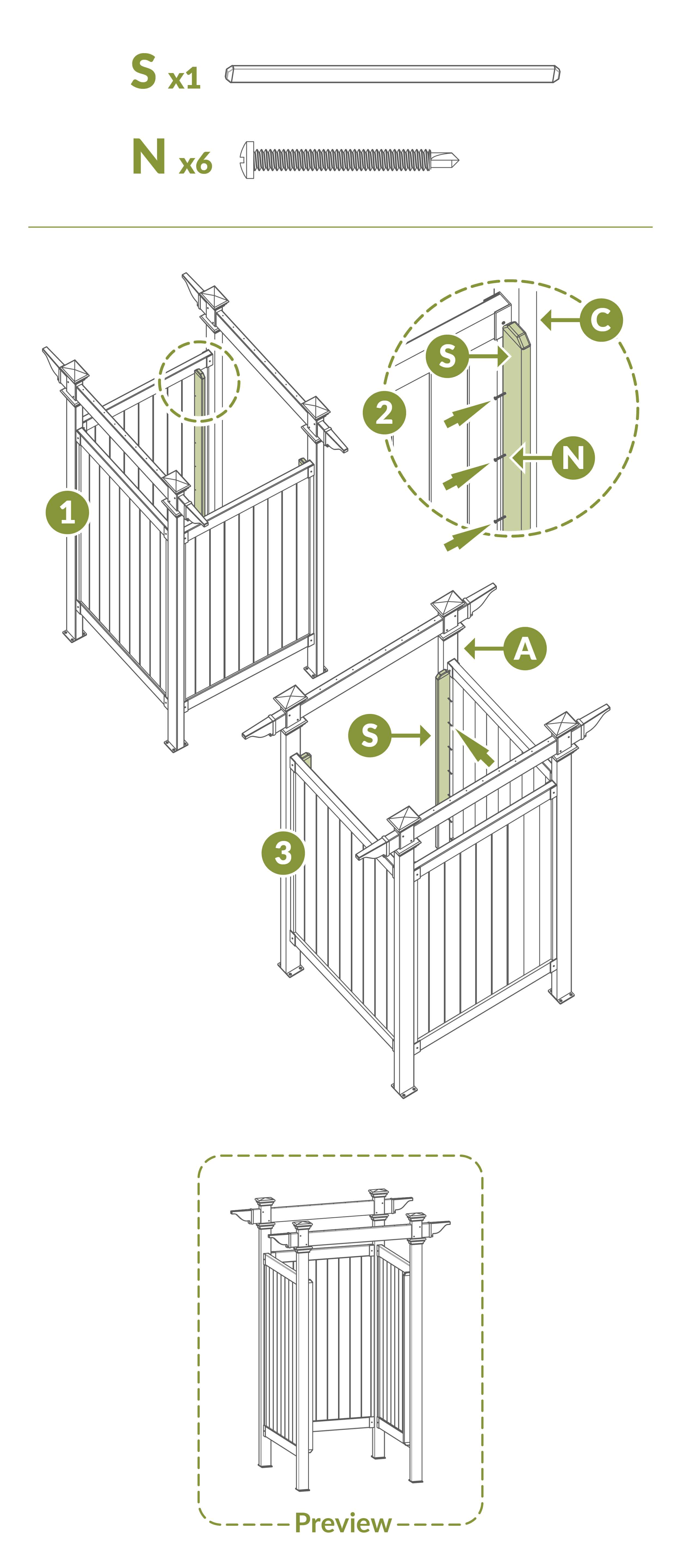 S x1

N x6

1

2

S

C

N

A

S

3

Preview