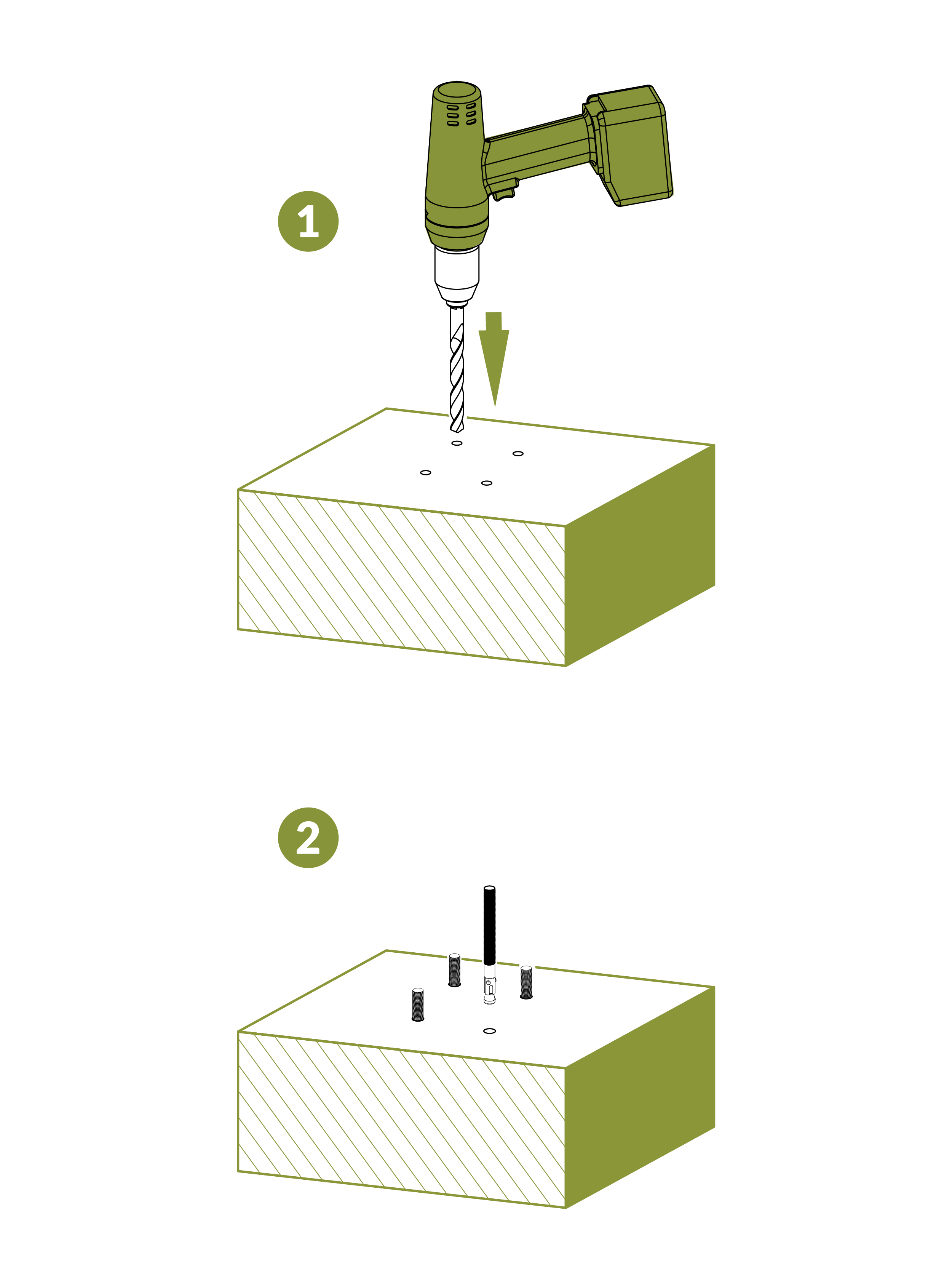 1

2