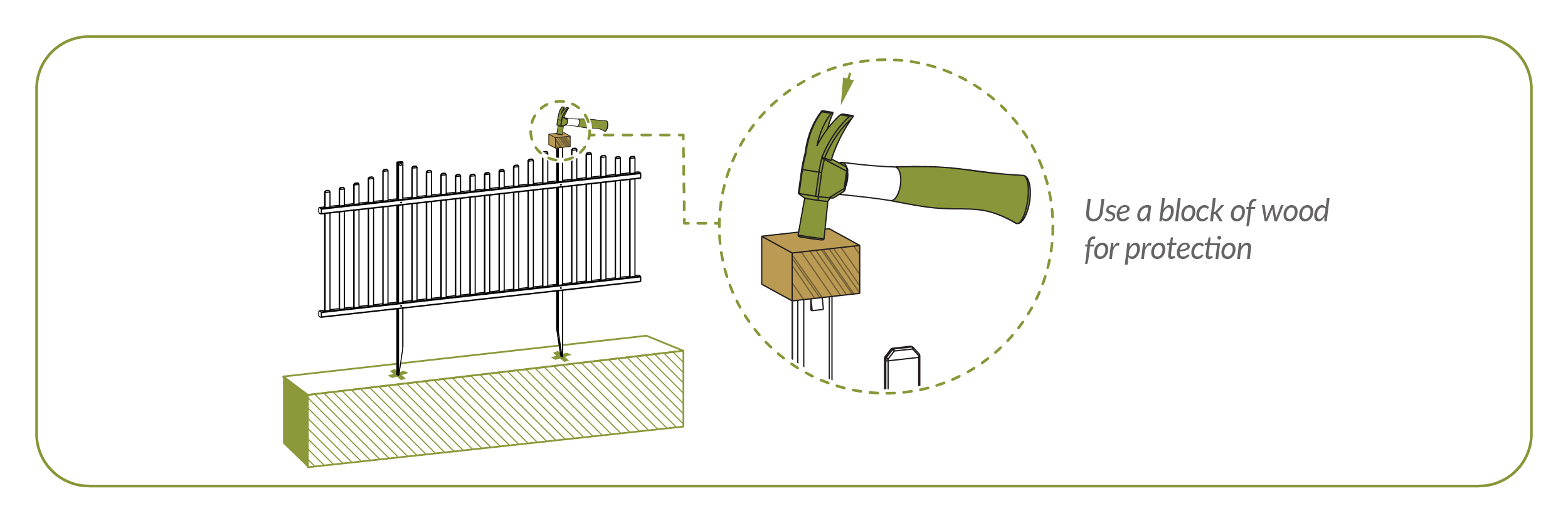 Use a block of wood for protection