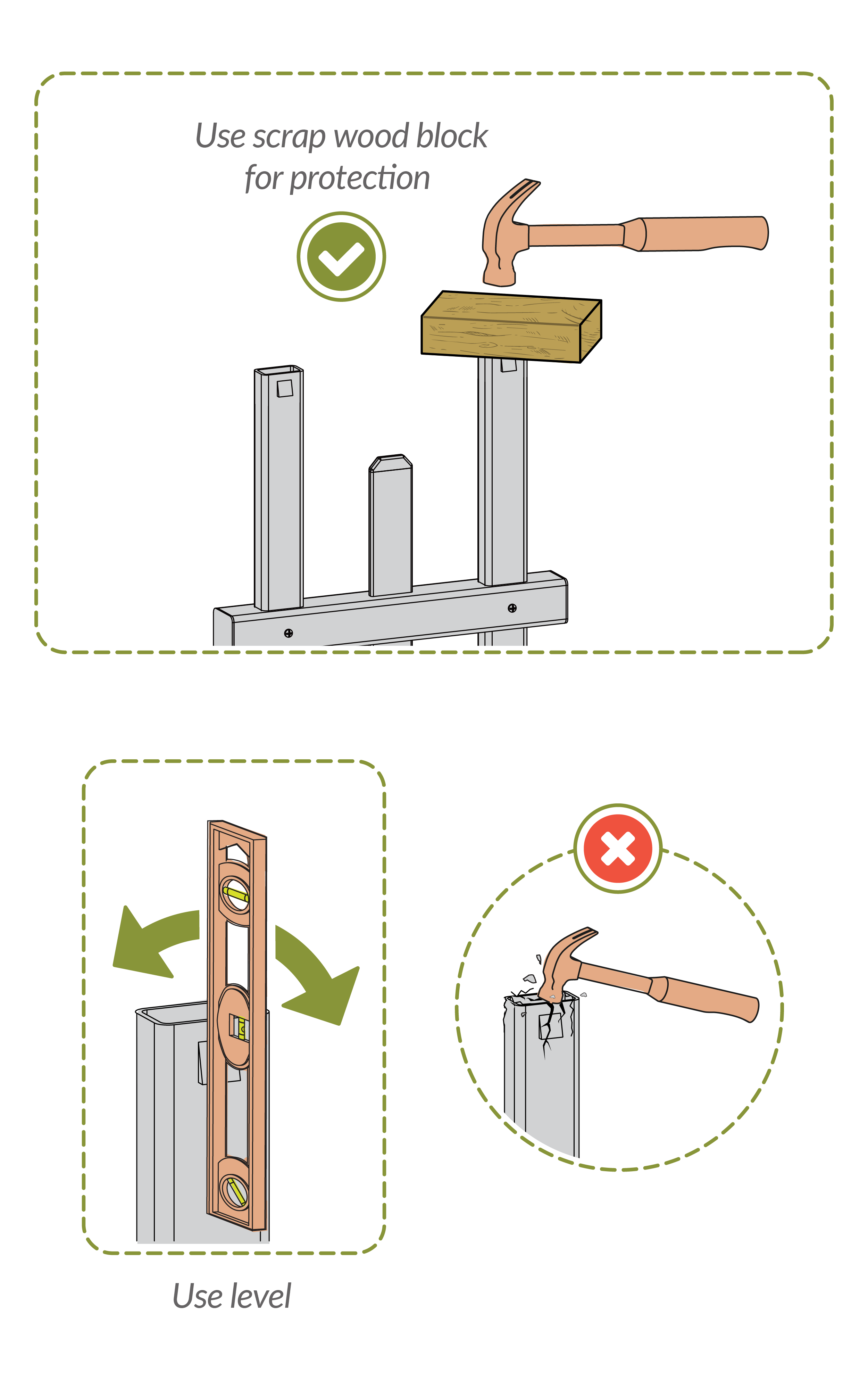 Use scrap wood block for protection

Use level