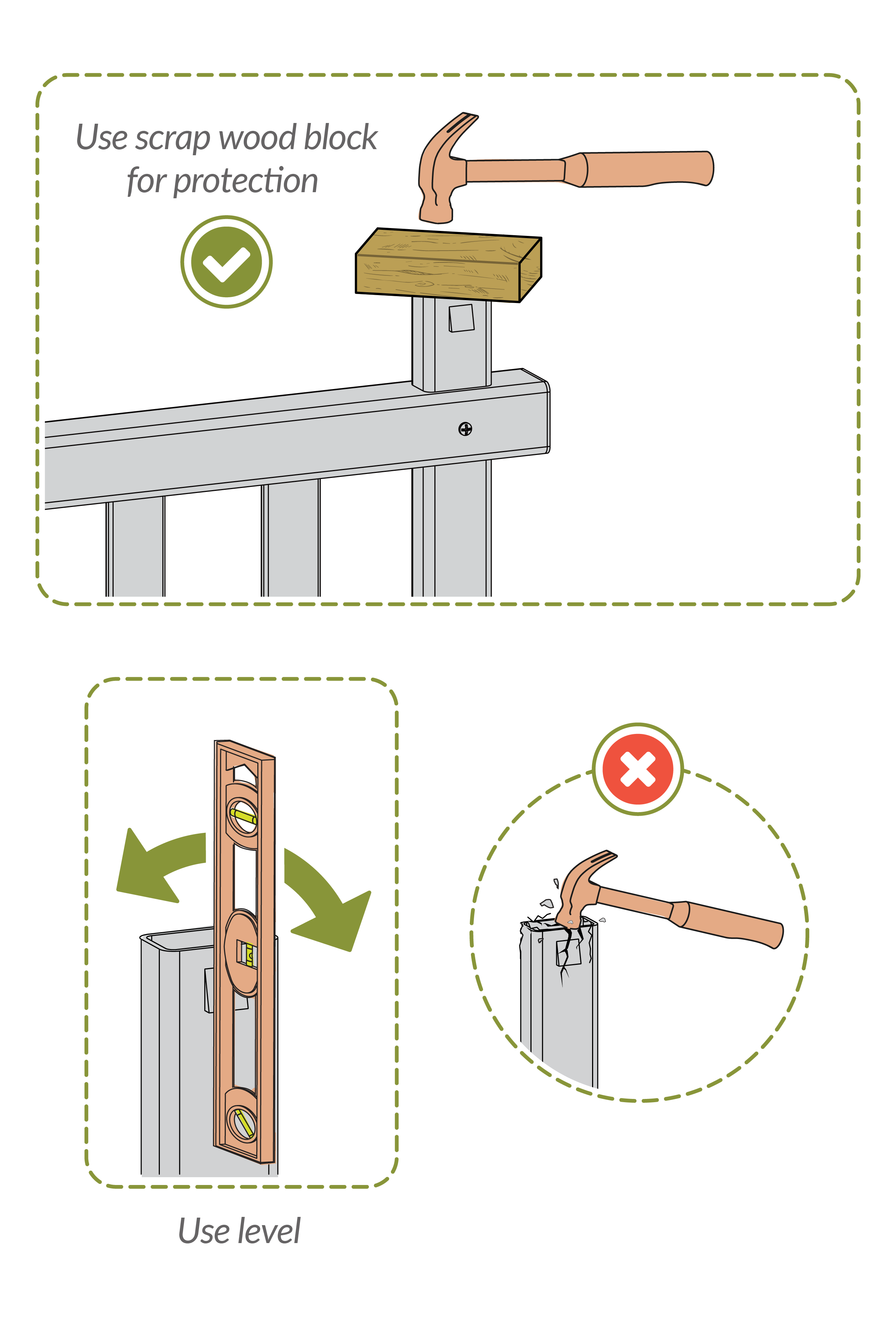 Use scrap wood block for protection

Use level