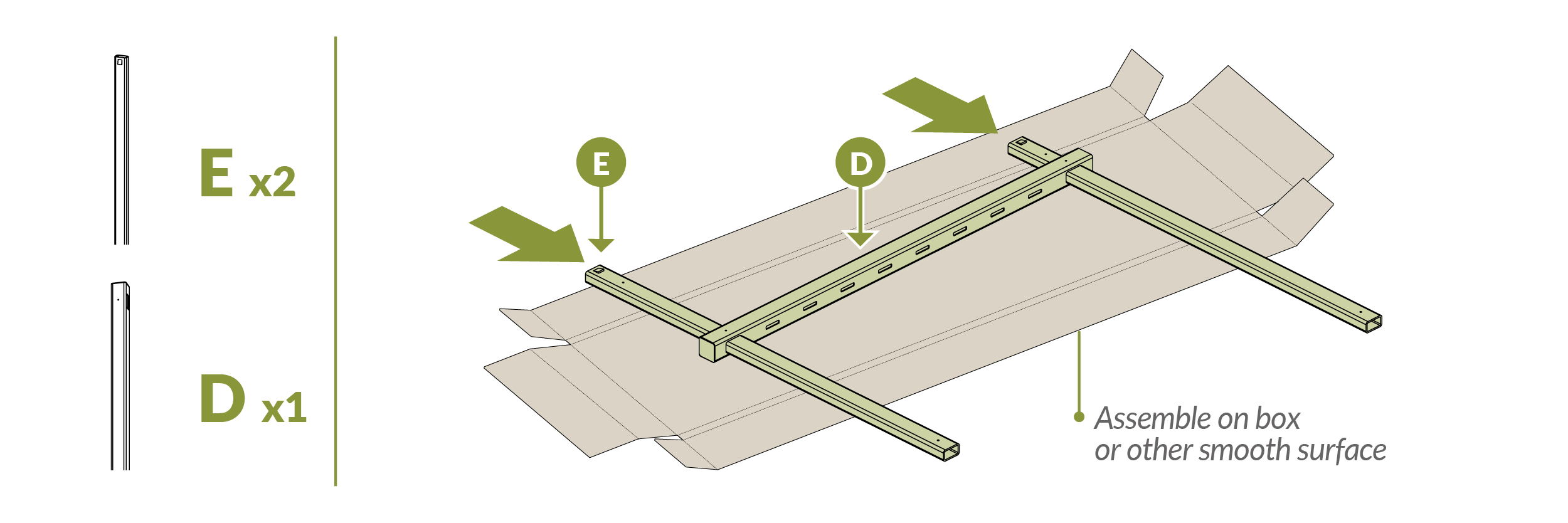 E x2

D x1

E

D

Assemble on box
or other smooth surface