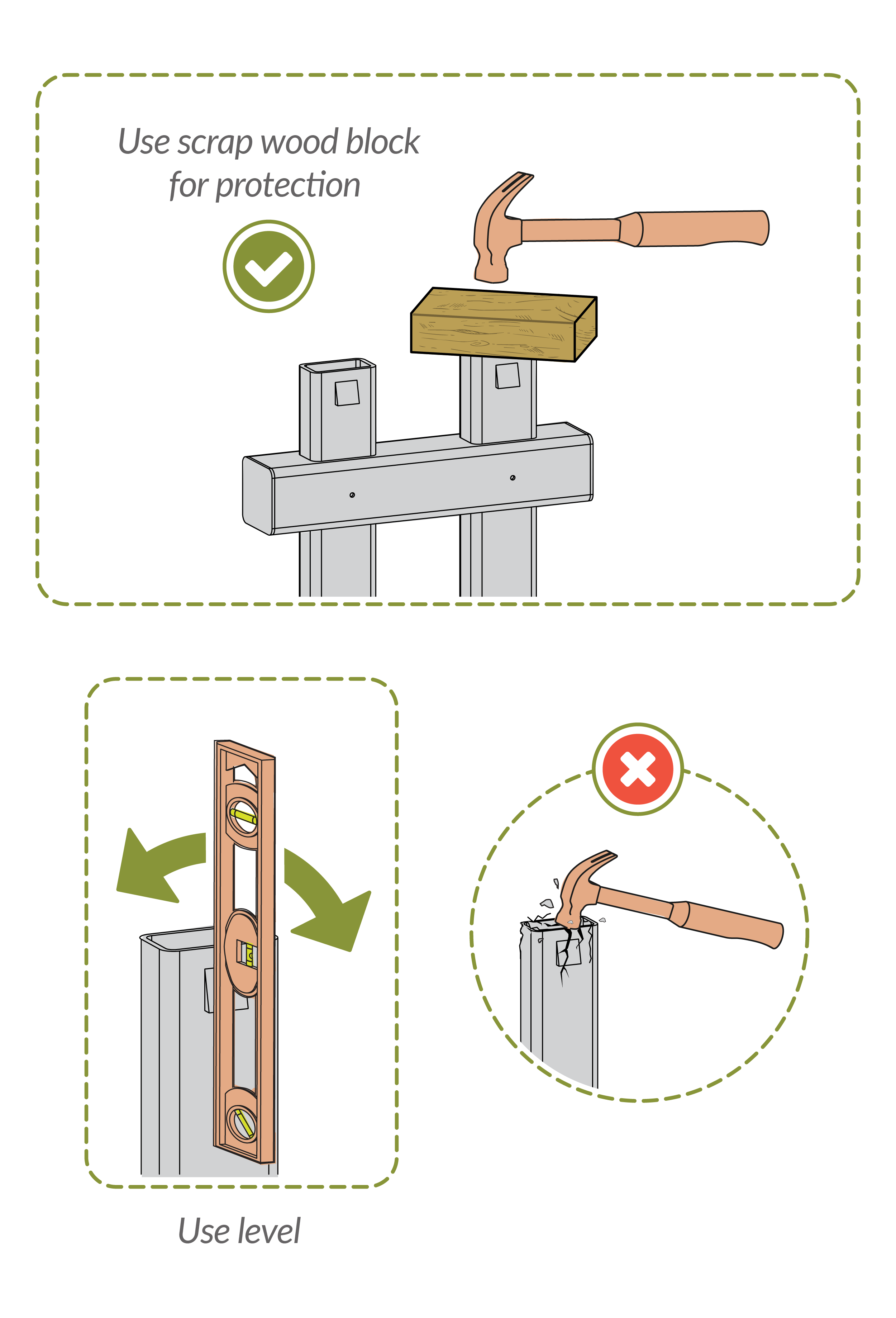 Use scrap wood block for protection

Use level