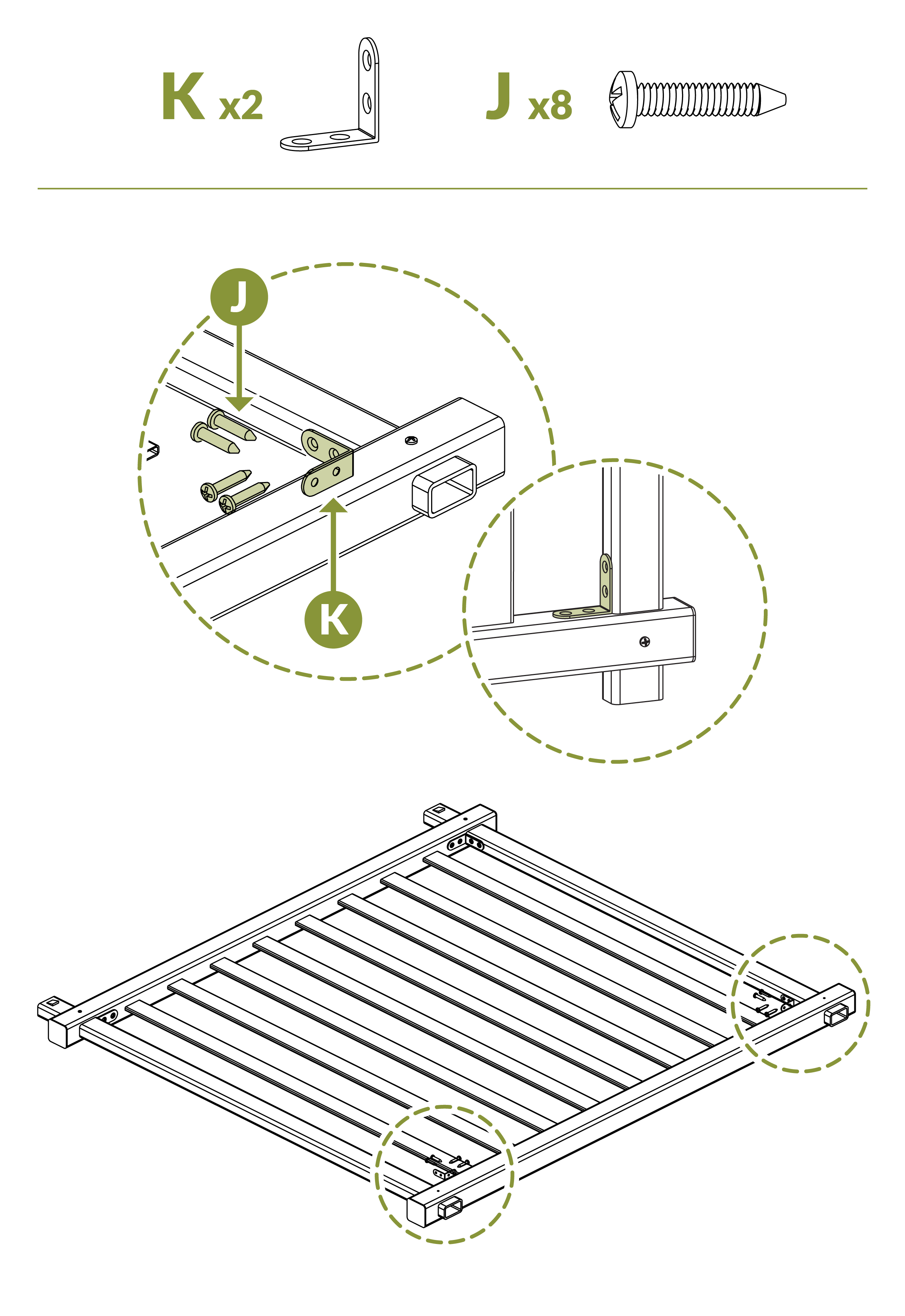 K x2

J x8

J

K