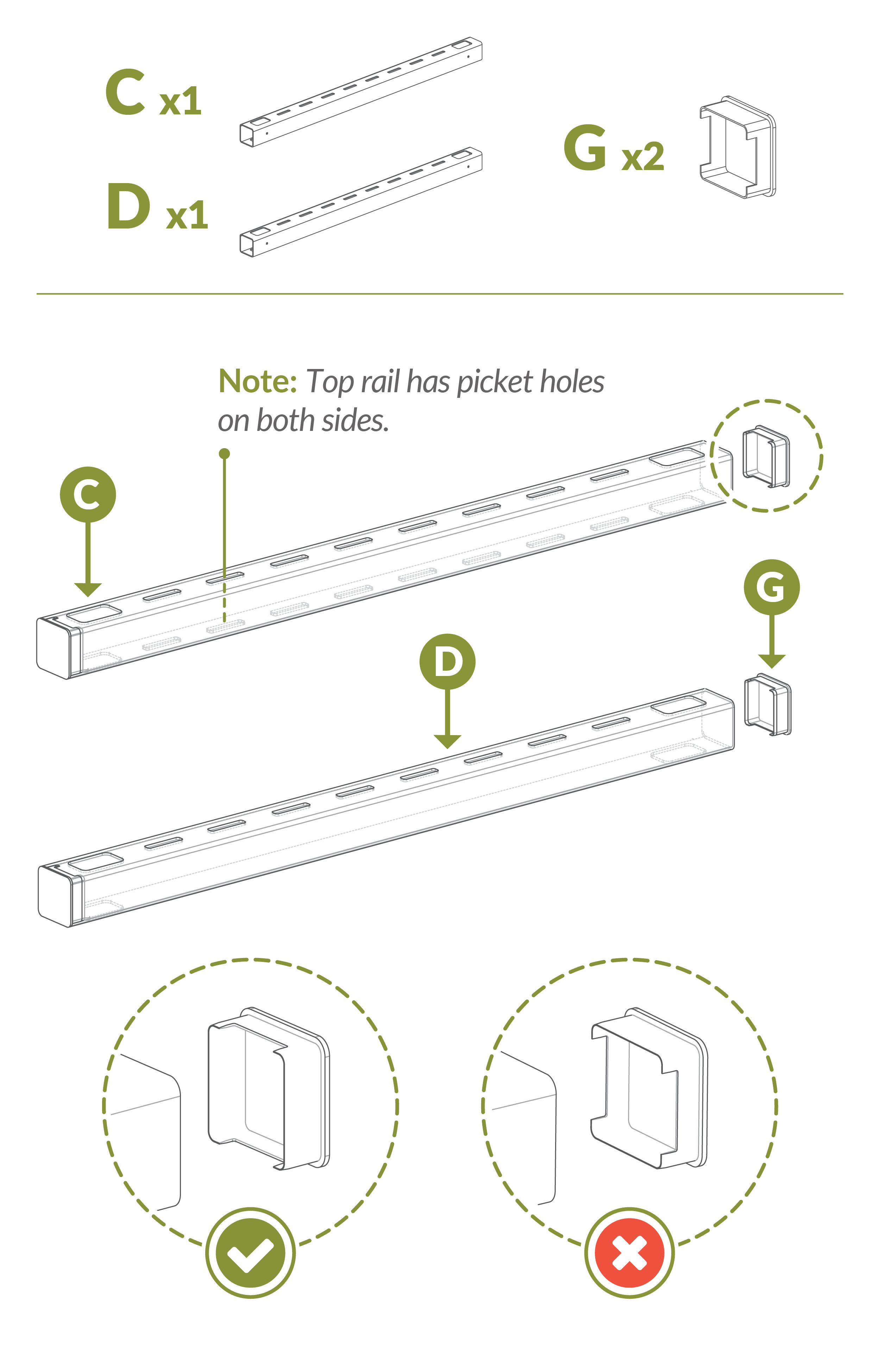 C x1

D x1

G x2

Note: Top rail has picket holes on both sides.

C

G

D