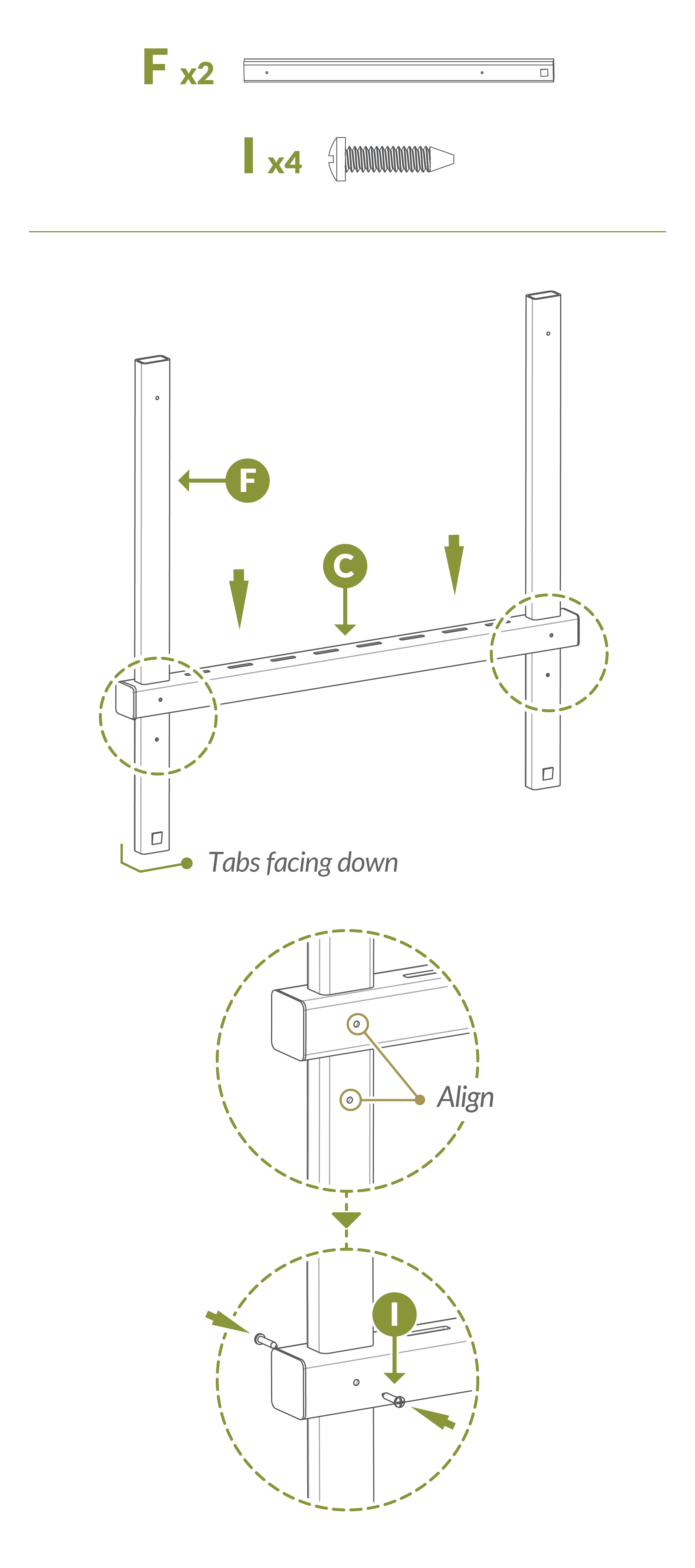 F x2

I x4

F

C

Tabs facing down

Align

I