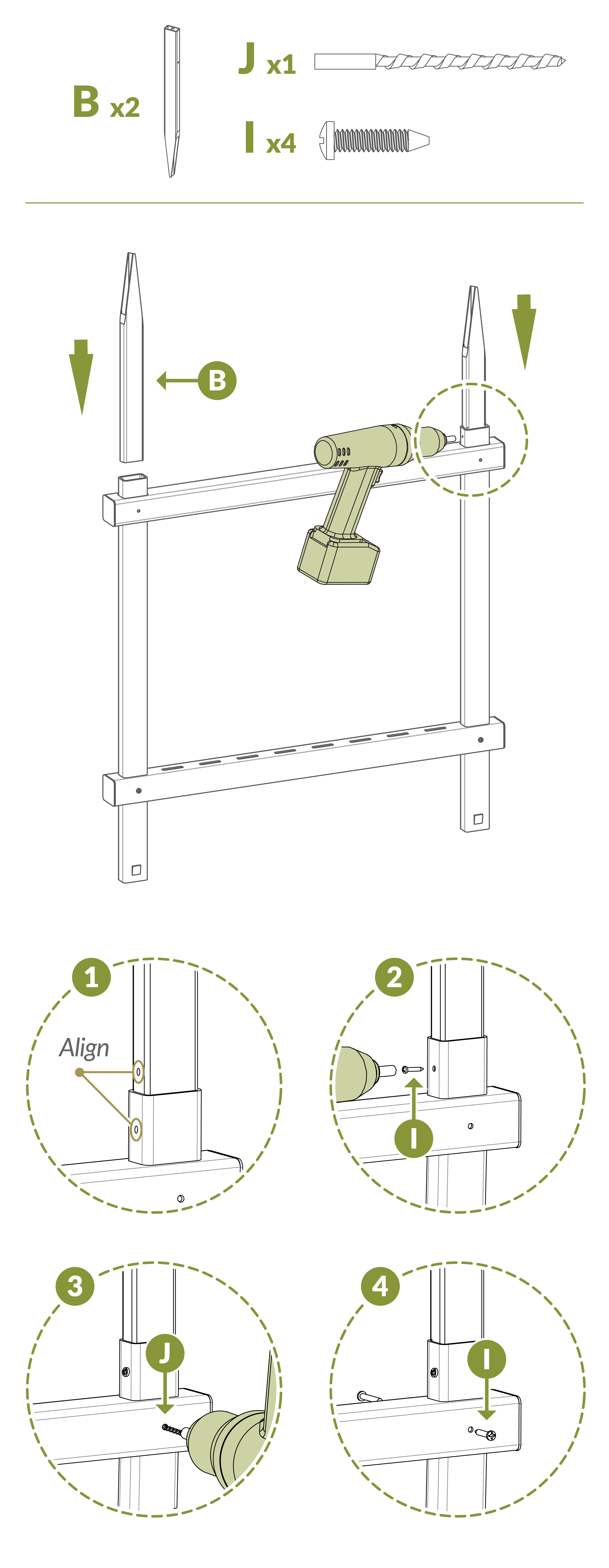 B x2

J x1

I x4

B

1

Align

2

I

3

J

4

I