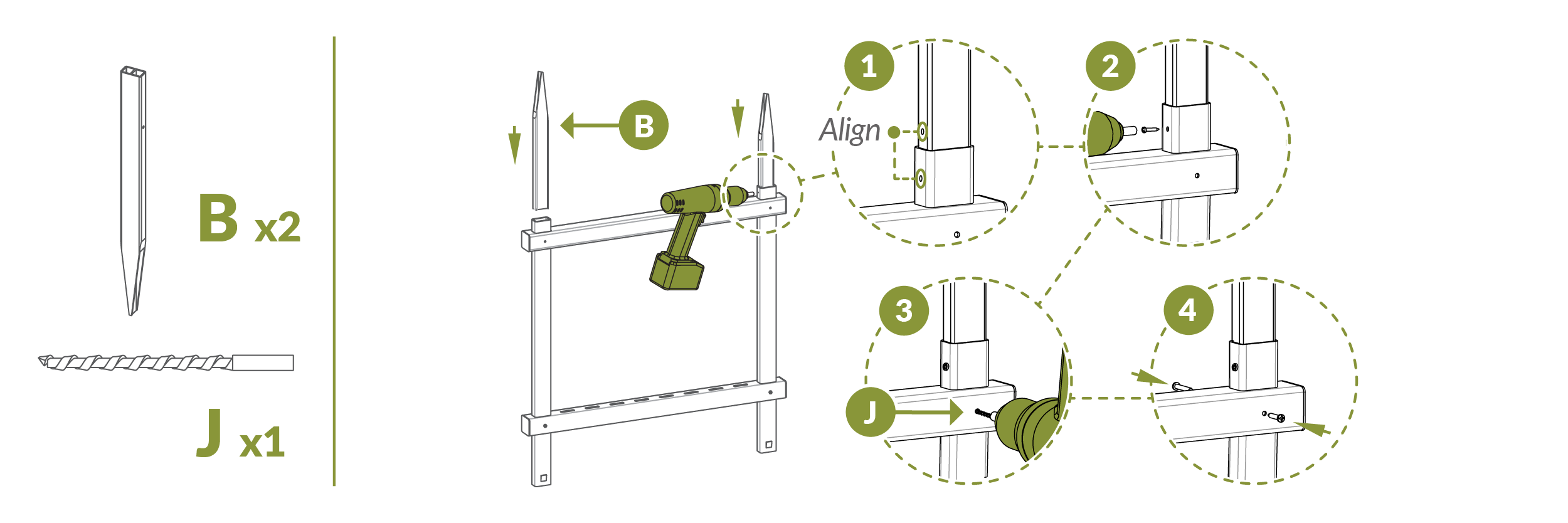 B x2

J x1

B

1

Align

2

3

J

4