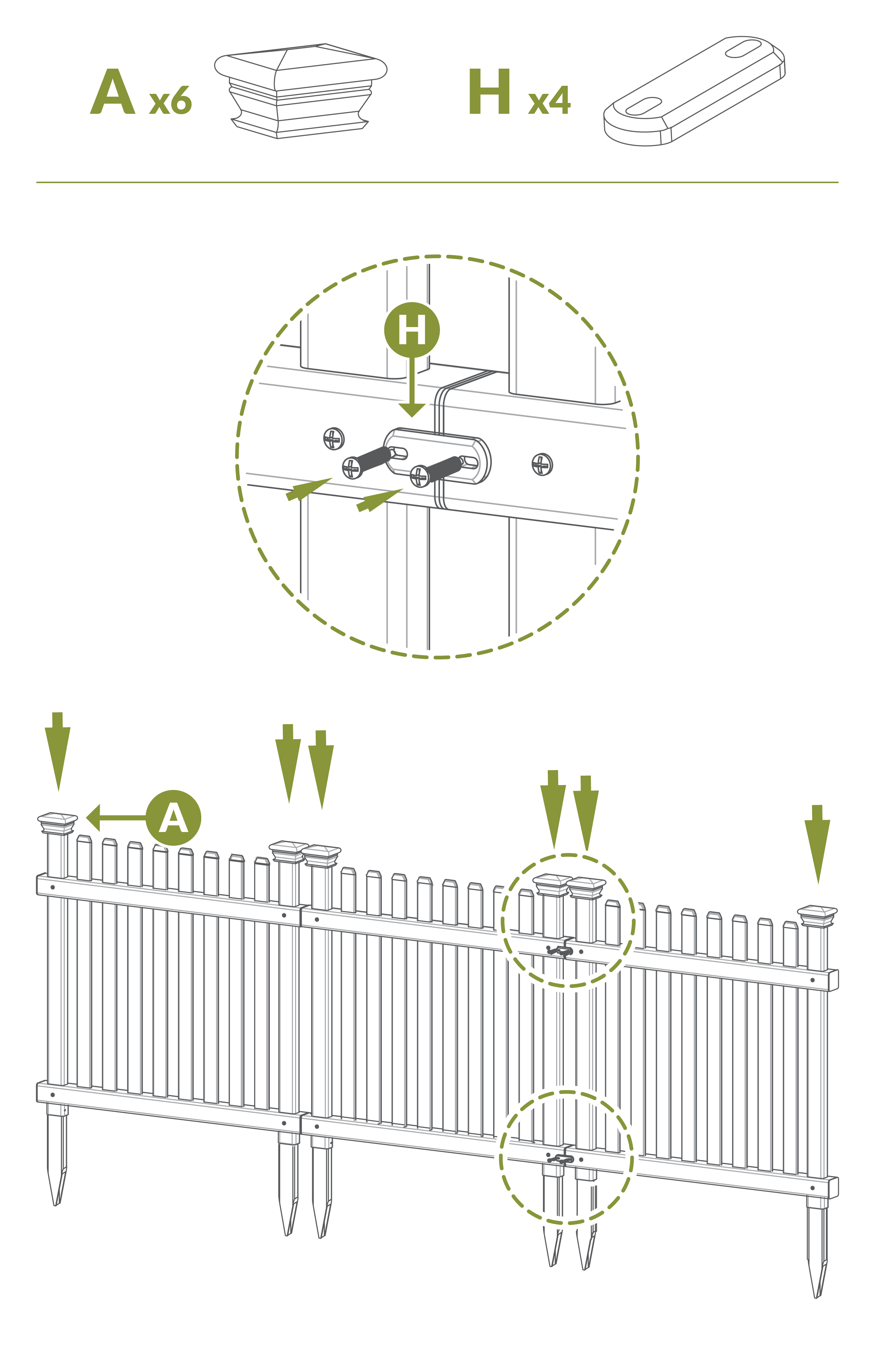 A x6

H x4

H

A