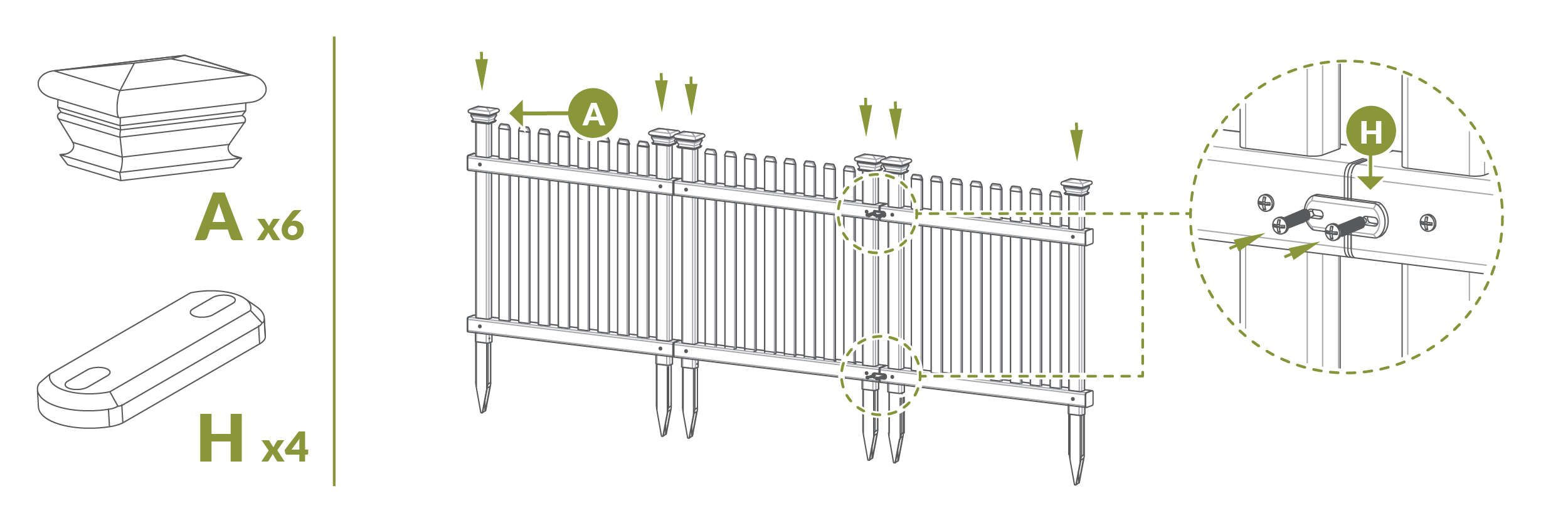 A x6

H x4

A

H