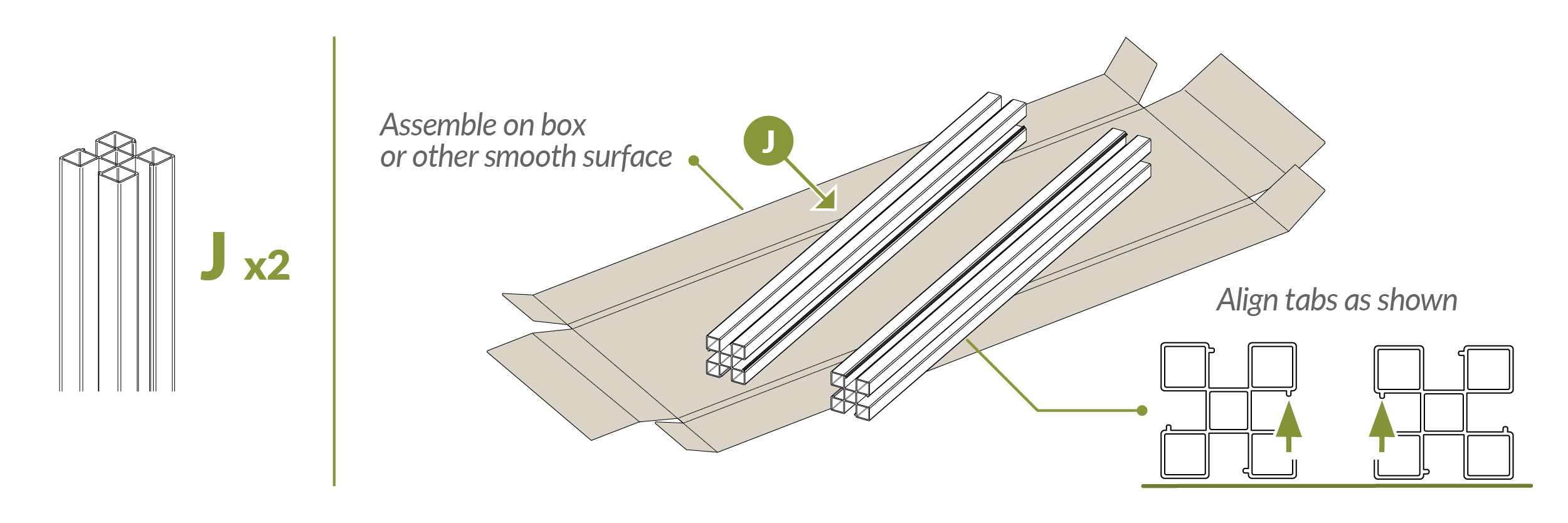 J x2

Assemble on box
or other smooth surface

J

Align tabs as shown