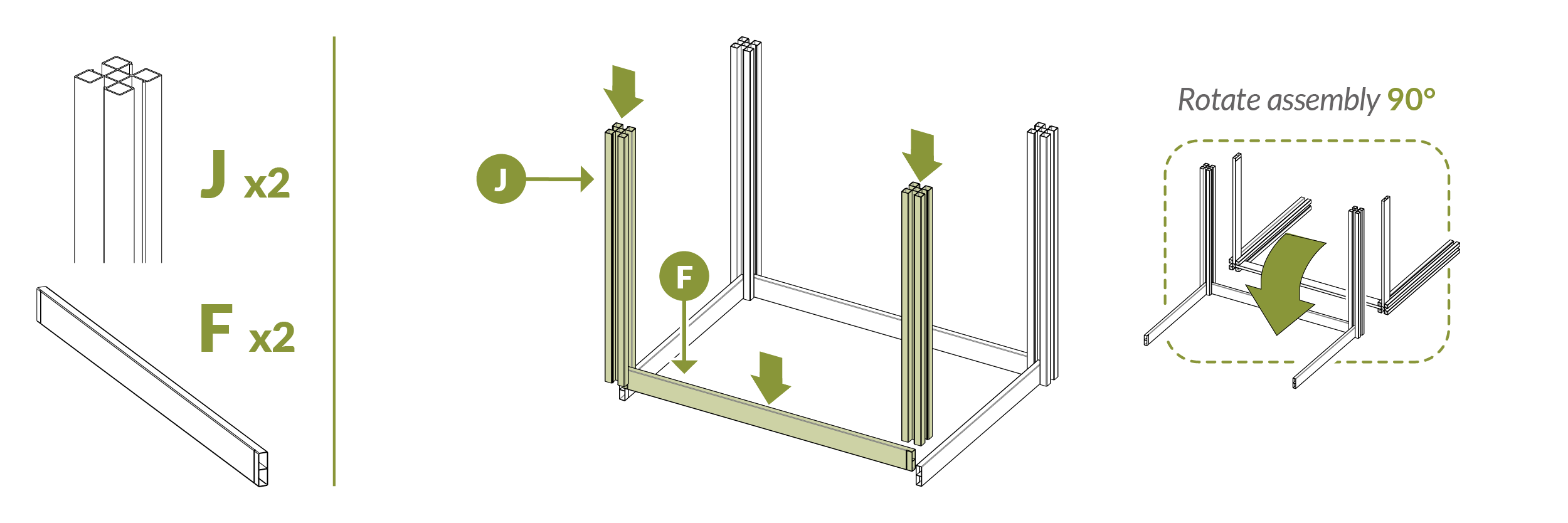 J x2

F x2

J

F

Rotate assembly 90°