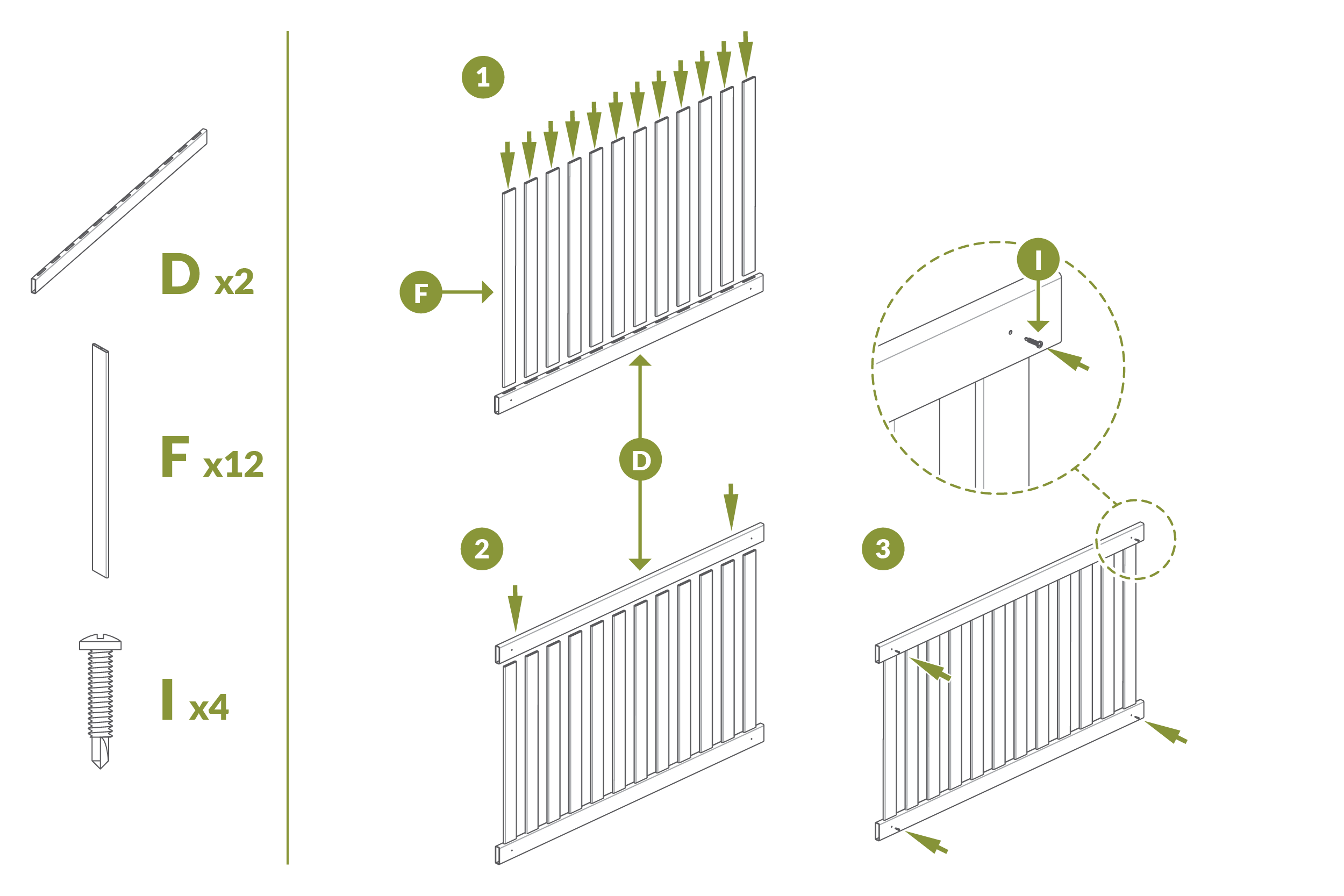 D x2

F x12

I x4

1

F

D

2

I

3