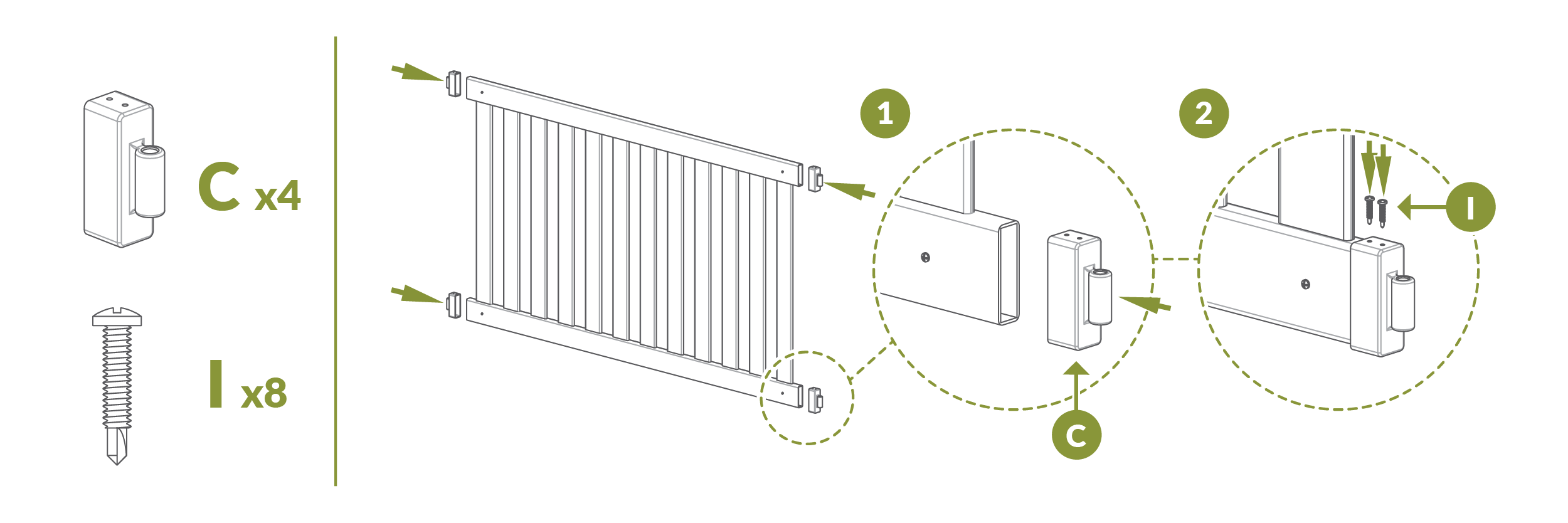 C x4

I x8

1

C

2

I