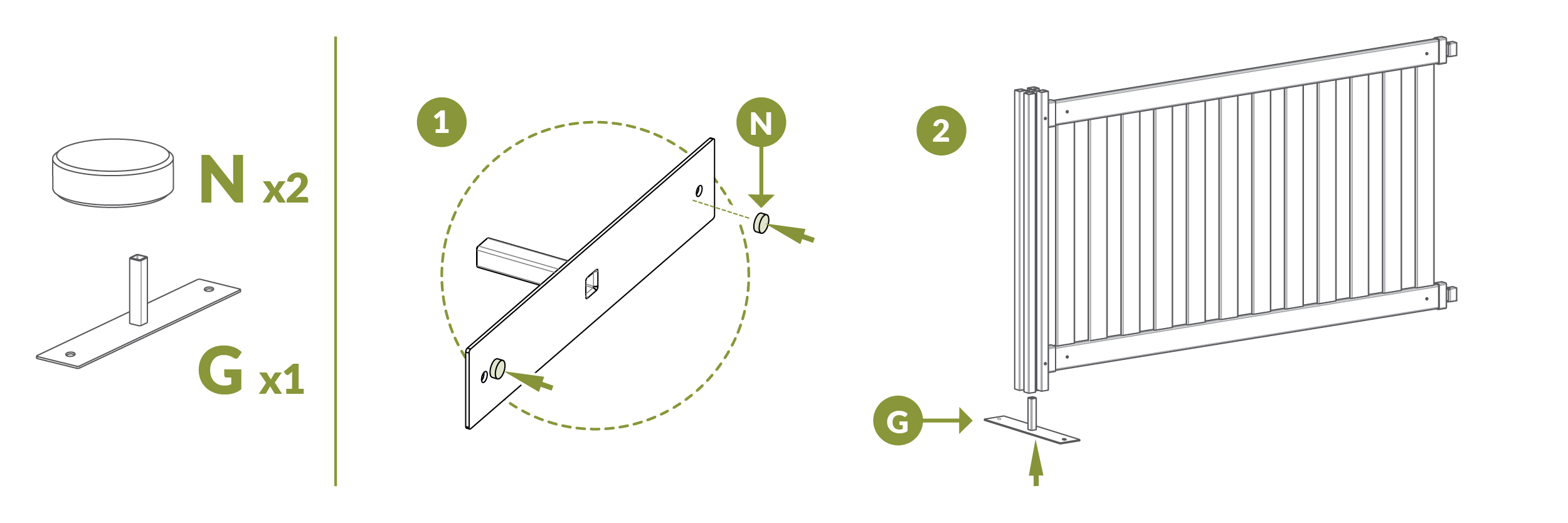 N x2

G x1

1

N

2

G