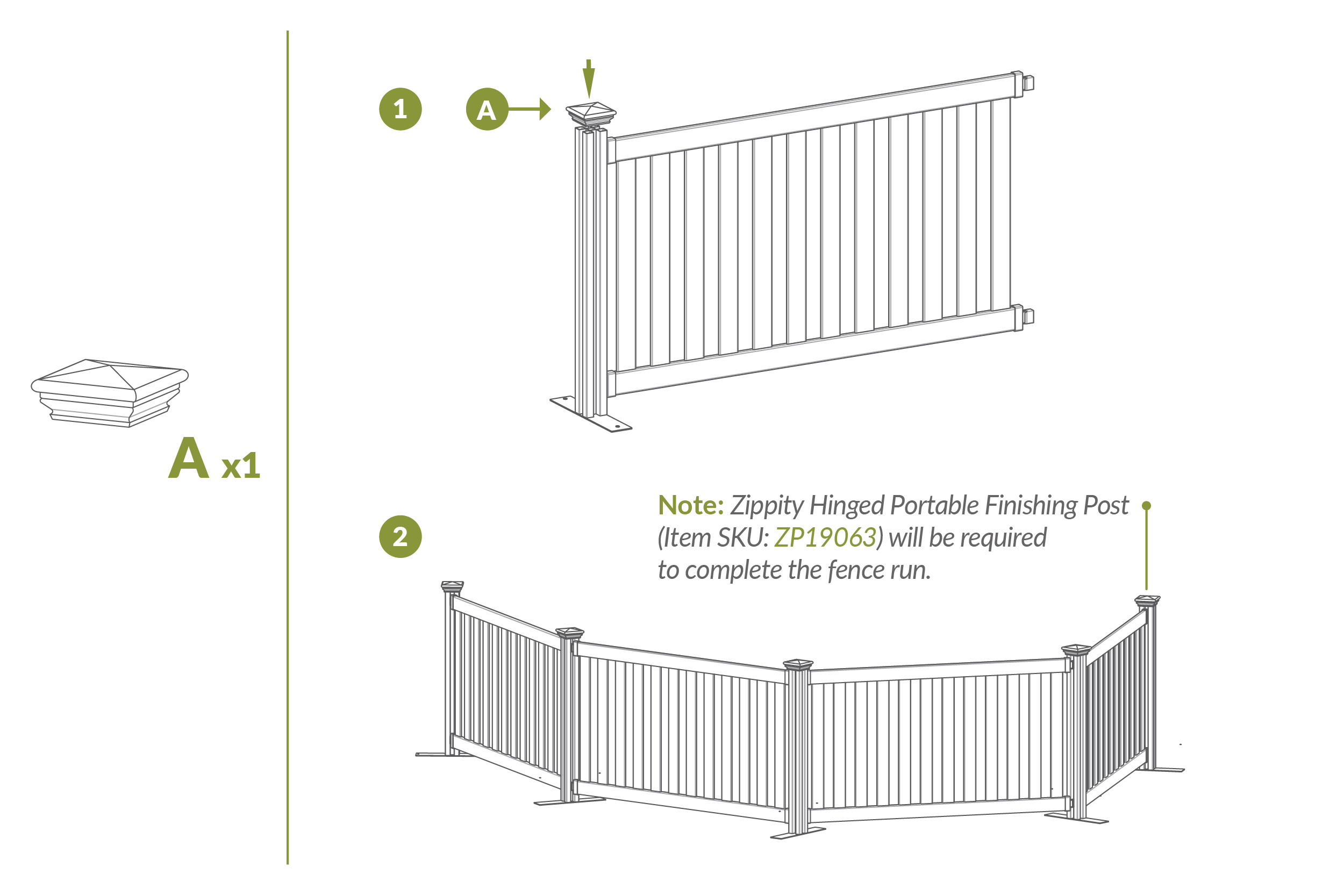 A x1

1

A

2

Note: Zippity Hinged Portable Finishing Post (Item SKU: ZP19063) will be required to complete the fence run.