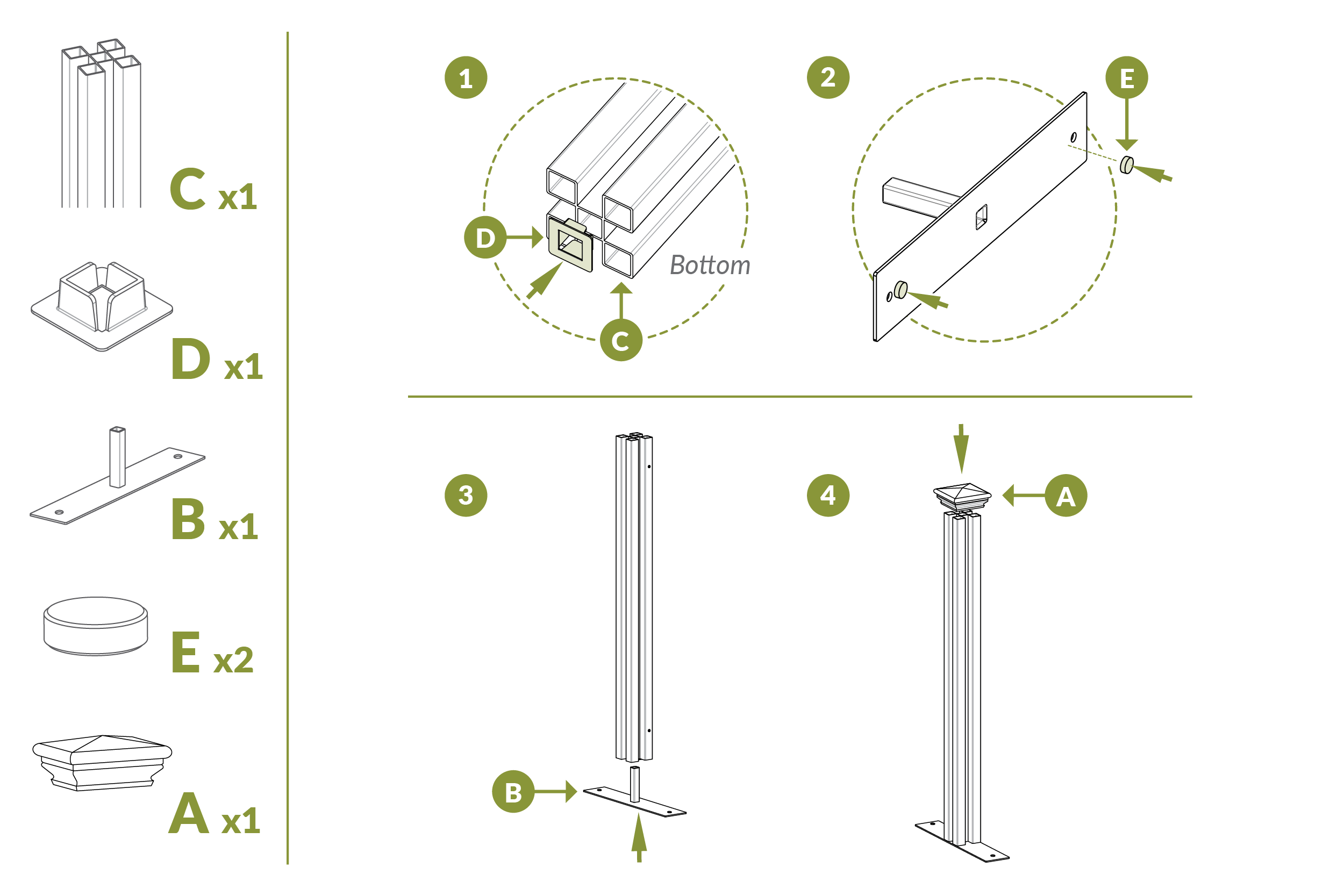 C x1

D x1

B x1

E x2

A x1

1

D

Bottom

C

2

E

3

B

4

A