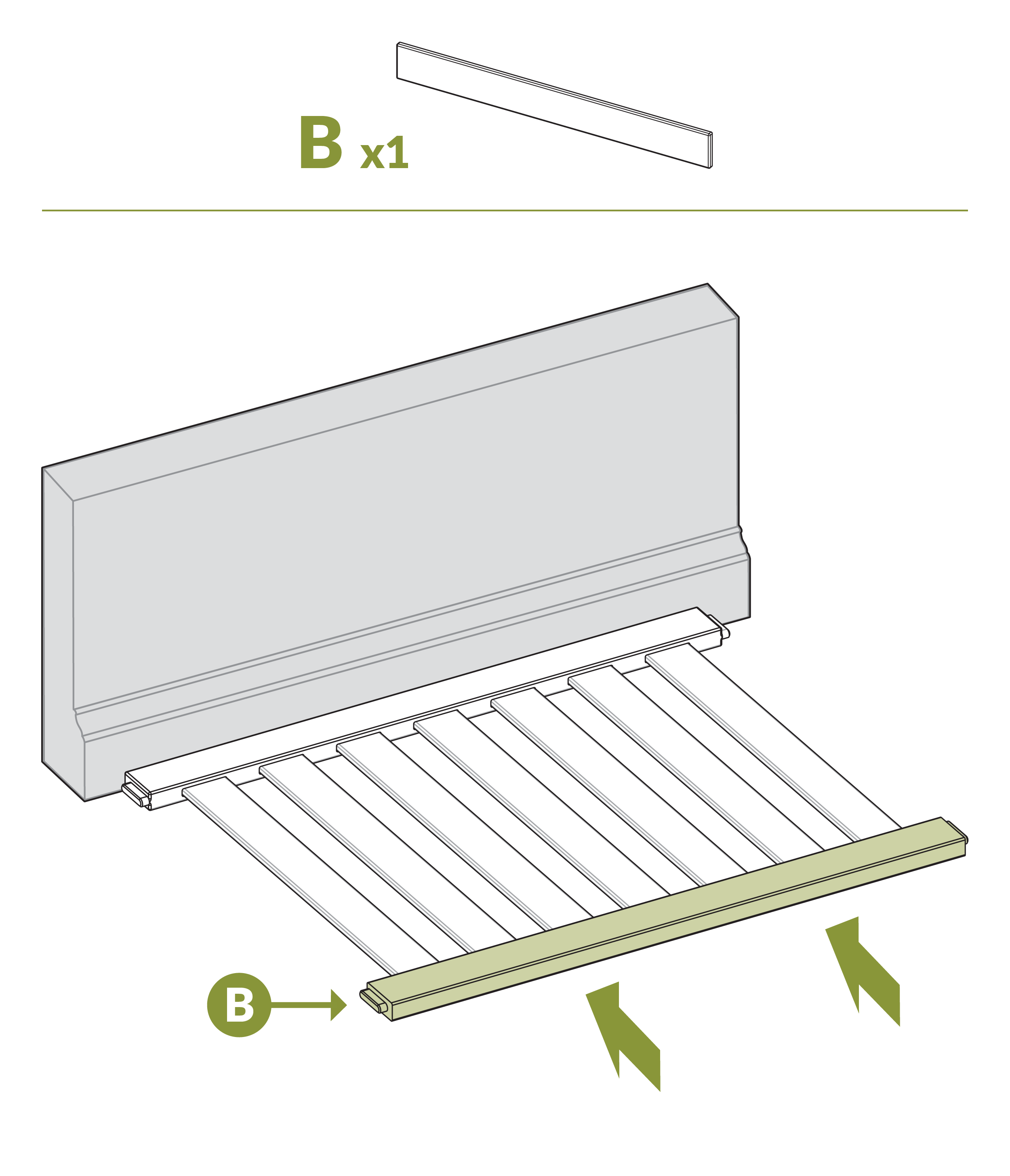 B x1

B