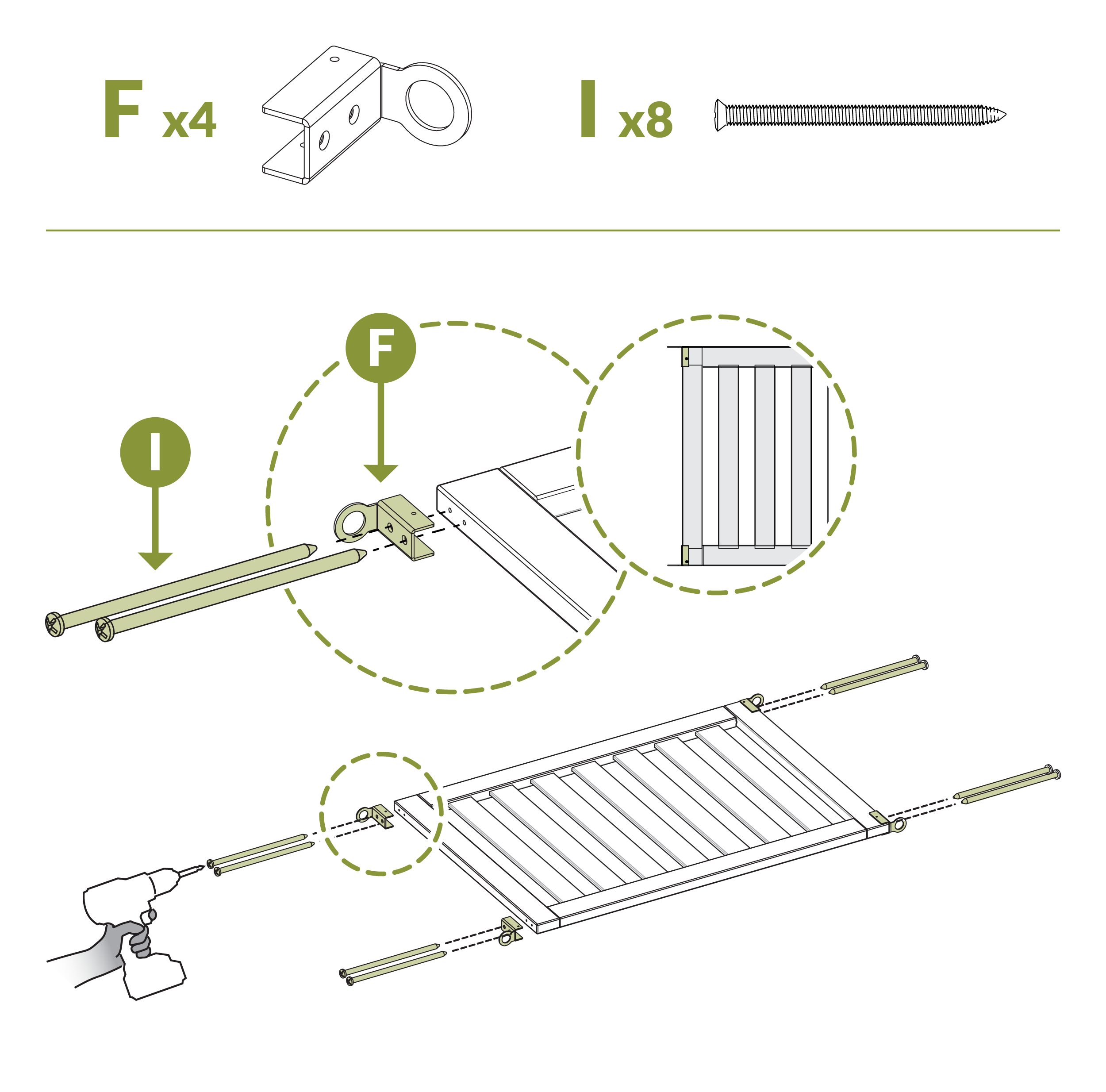 F x4

I x8

F

I